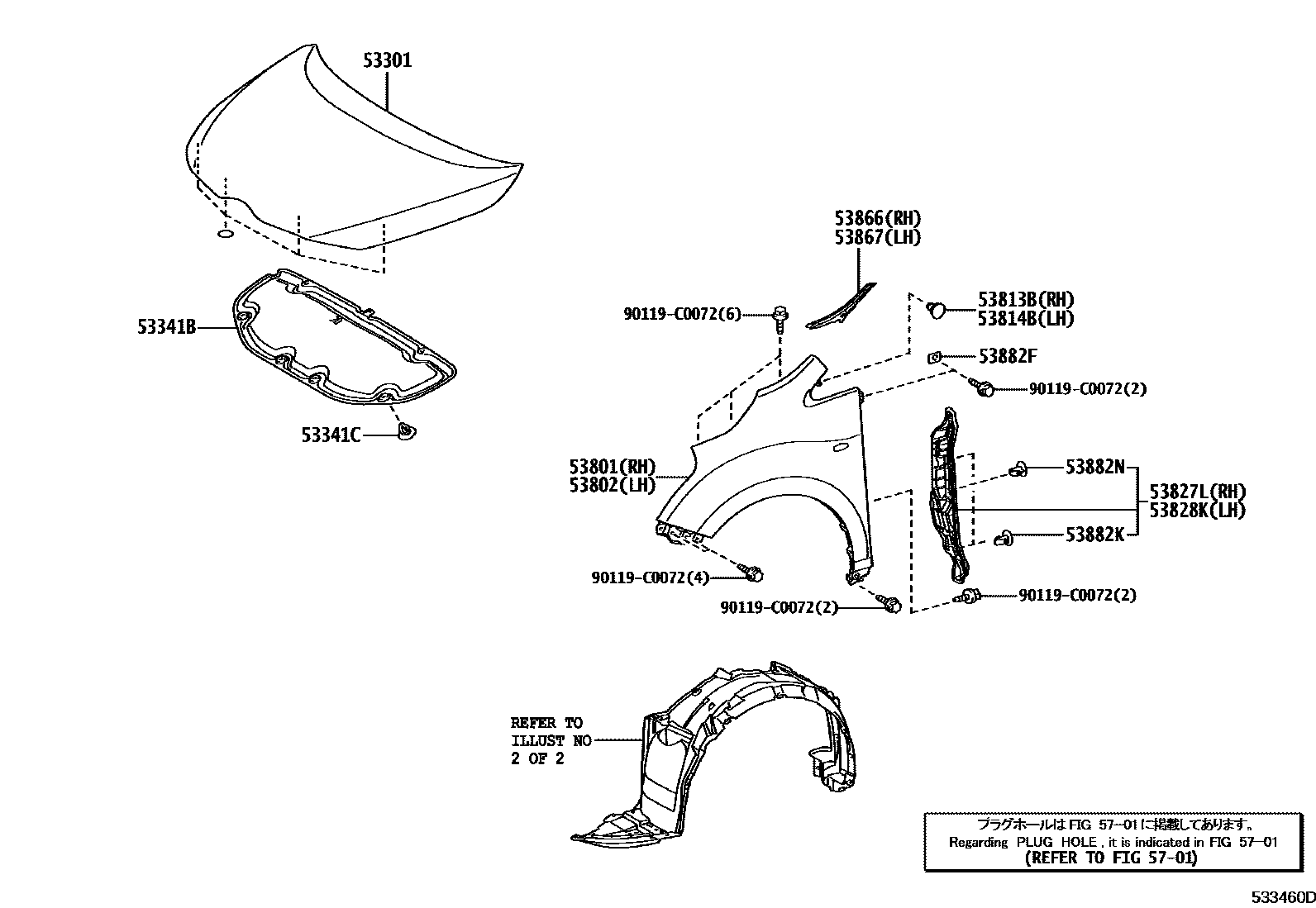 53301

53341B

53341C

53866(RH)
53867(LH)

90119-C0072(6)

53813B(RH)
53814B(LH)

53882F

90119-C0072(2)

53801(RH)
53802(LH)

53882N

53827L(RH)
53828K(LH)

53882K

90119-C0072(4)

90119-C0072(2)

90119-C0072(2)

REFER TO
ILLUST NO
2 OF 2

プラグホールは FIG 57-01 に掲載してあります。
Regarding PLUG HOLE , it is indicated in FIG 57-01
(REFER TO FIG 57-01)

533460D