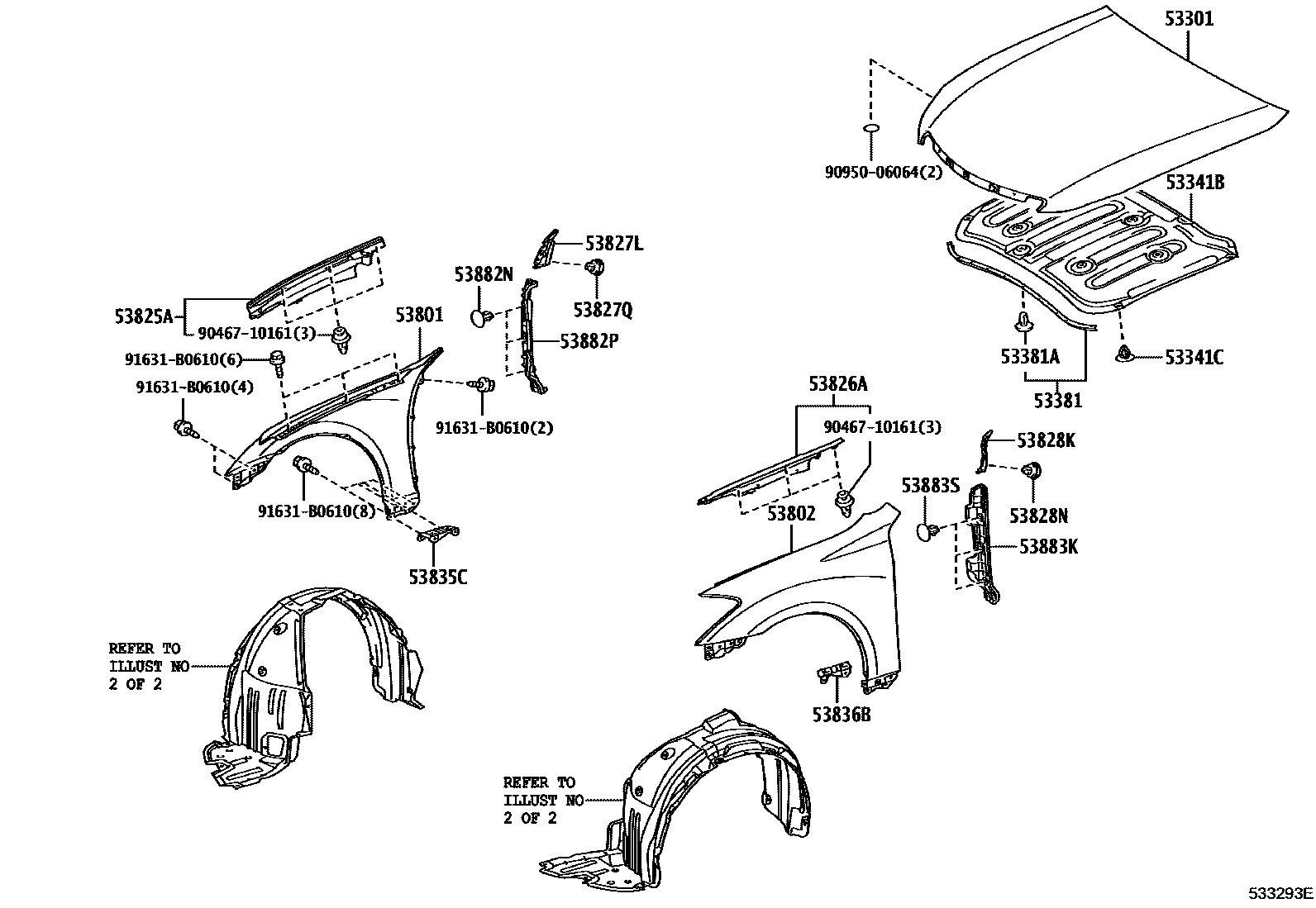 53301

90950-06064(2)

53341B

53827L

53882N

53827Q

53825A

90467-10161(3)

53801

53882P

91631-B0610(6)

91631-B0610(4)

91631-B0610(2)

53381A

53341C

53381

53826A

90467-10161(3)

53828K

53883S

53828N

53802

53883K

91631-B0610(8)

53835C

REFER TO ILLUST NO 2 OF 2

53836B

REFER TO ILLUST NO 2 OF 2

533293E