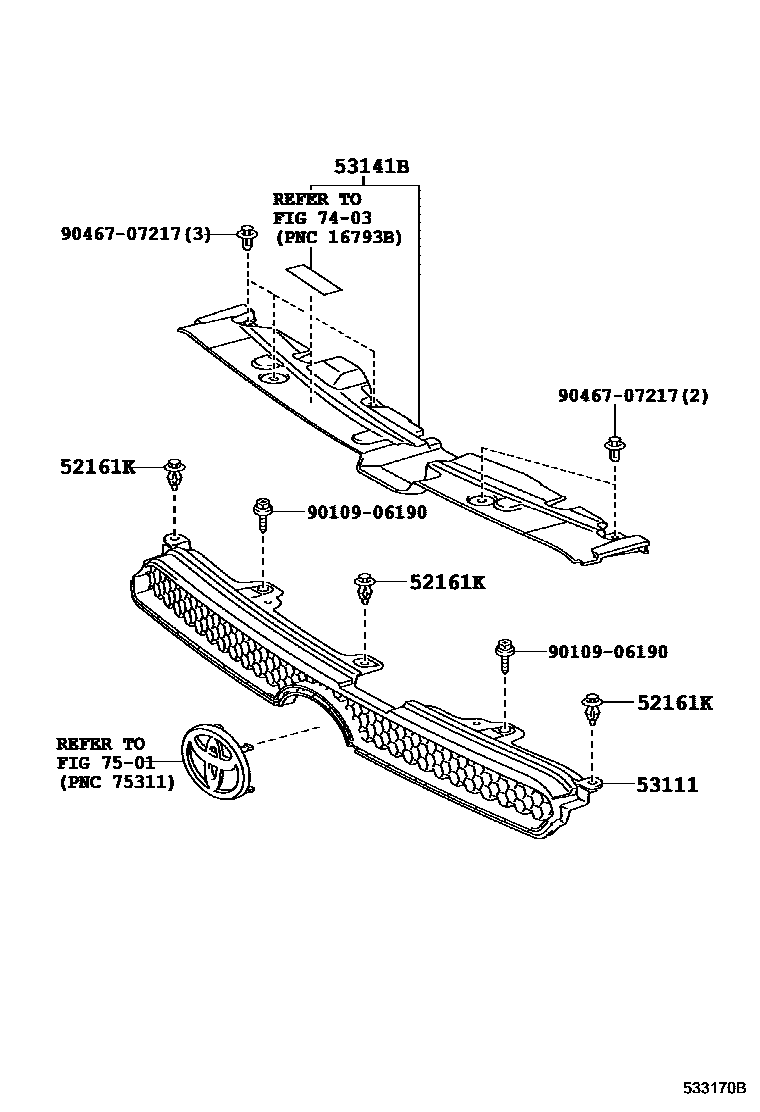 53141B

REFER TO
FIG 74-03
(PNC 16793B)

90467-07217(3)

90467-07217(2)

52161K

90109-06190

52161K

90109-06190

52161K

REFER TO
FIG 75-01
(PNC 75311)

53111

533170B