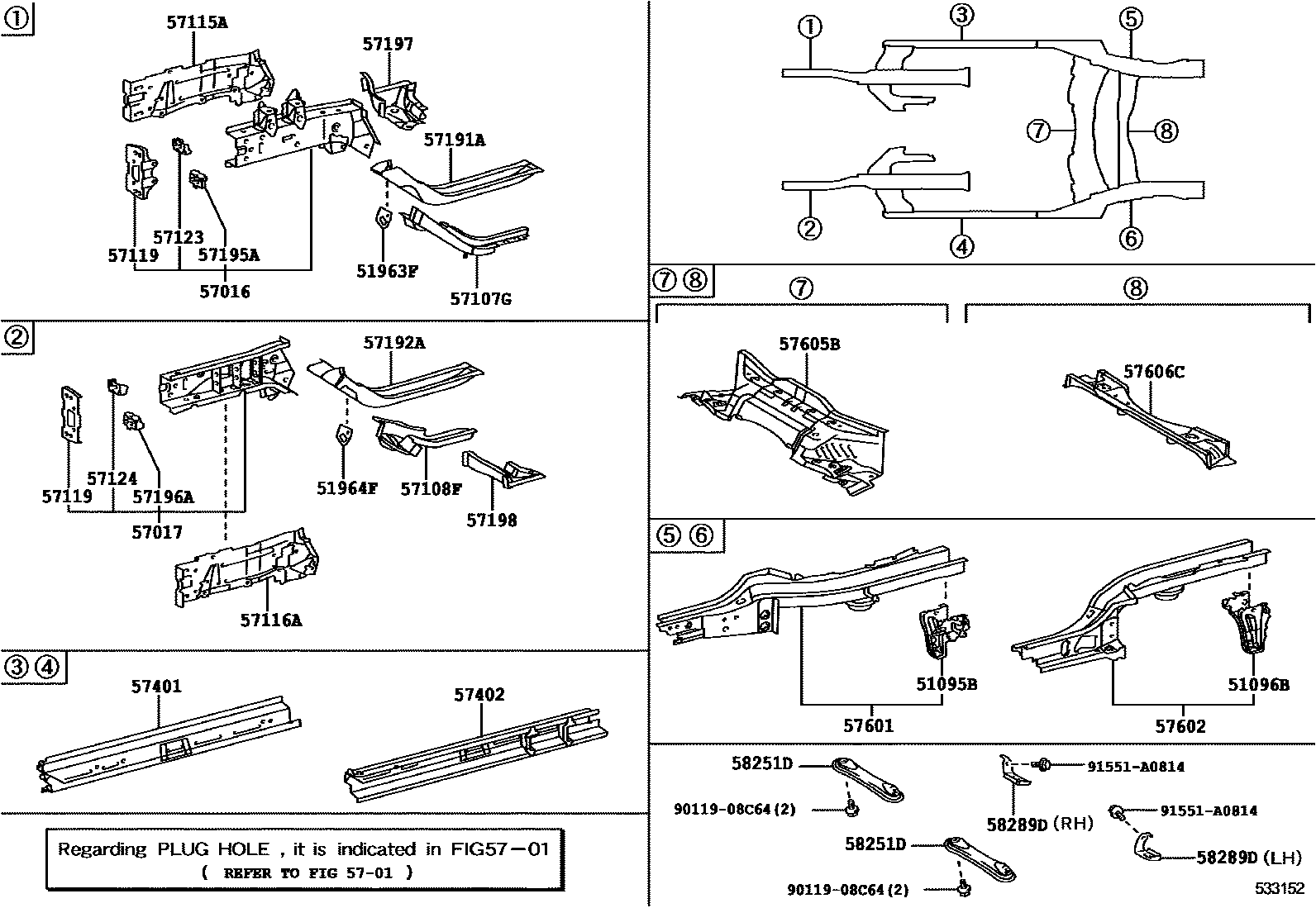 ①
57115A
57197
57191A
57123
57119
57195A
57016
51963F
57107G

②
57192A
57124
57119
57196A
57017
51964F
57108F
57198
57116A

③④
57401
57402

Regarding PLUG HOLE , it is indicated in FIG57－01
( REFER TO FIG 57-01 )

①
③
⑤
⑦
⑧
②
④
⑥

⑦⑧
⑦
⑧
57605B
57606C

⑤⑥
51095B
57601
51096B
57602

58251D
90119-08C64(2)
91551-A0814
58289D (RH)
91551-A0814
58251D
58289D (LH)
90119-08C64(2)
533152