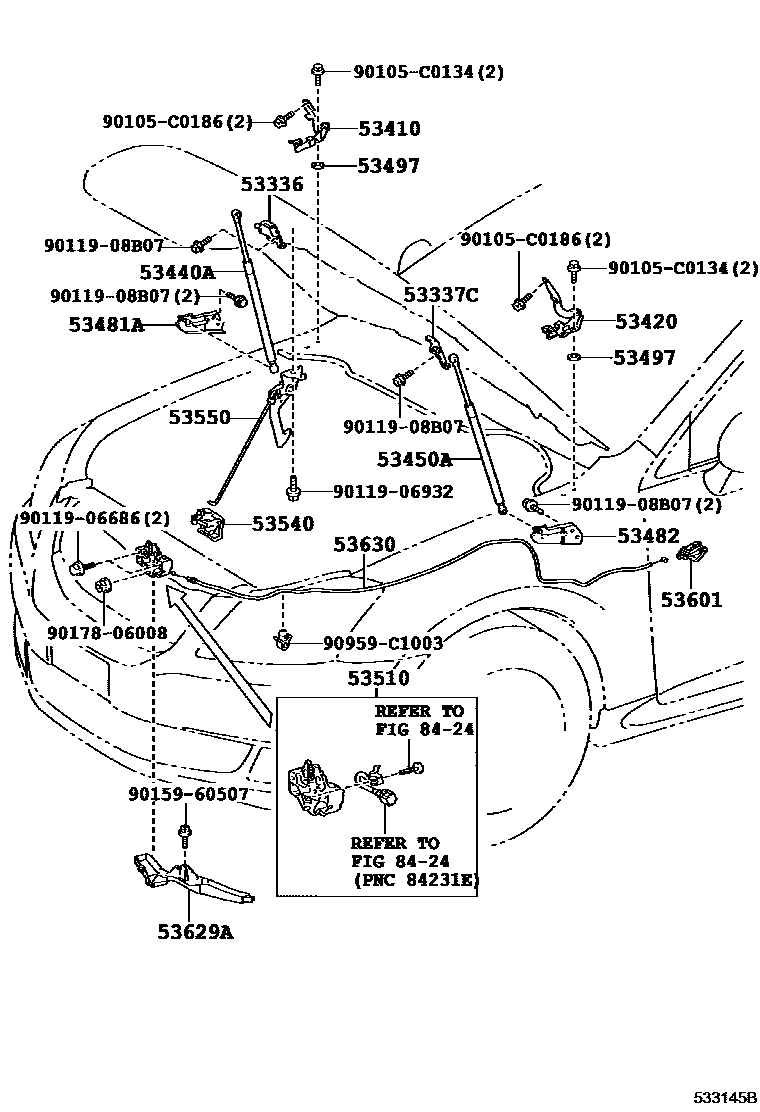 90105-C0134(2)
90105-C0186(2)
53410
53497
53336
90119-08B07
53440A
90119-08B07(2)
53481A
90105-C0186(2)
90105-C0134(2)
53337C
53420
53497
53550
90119-08B07
53450A
90119-06932
90119-08B07(2)
90119-06686(2)
53540
53630
53482
53601
90178-06008
90959-C1003
53510
REFER TO
FIG 84-24
90159-60507
REFER TO
FIG 84-24
(PNC 84231E)
53629A
533145B