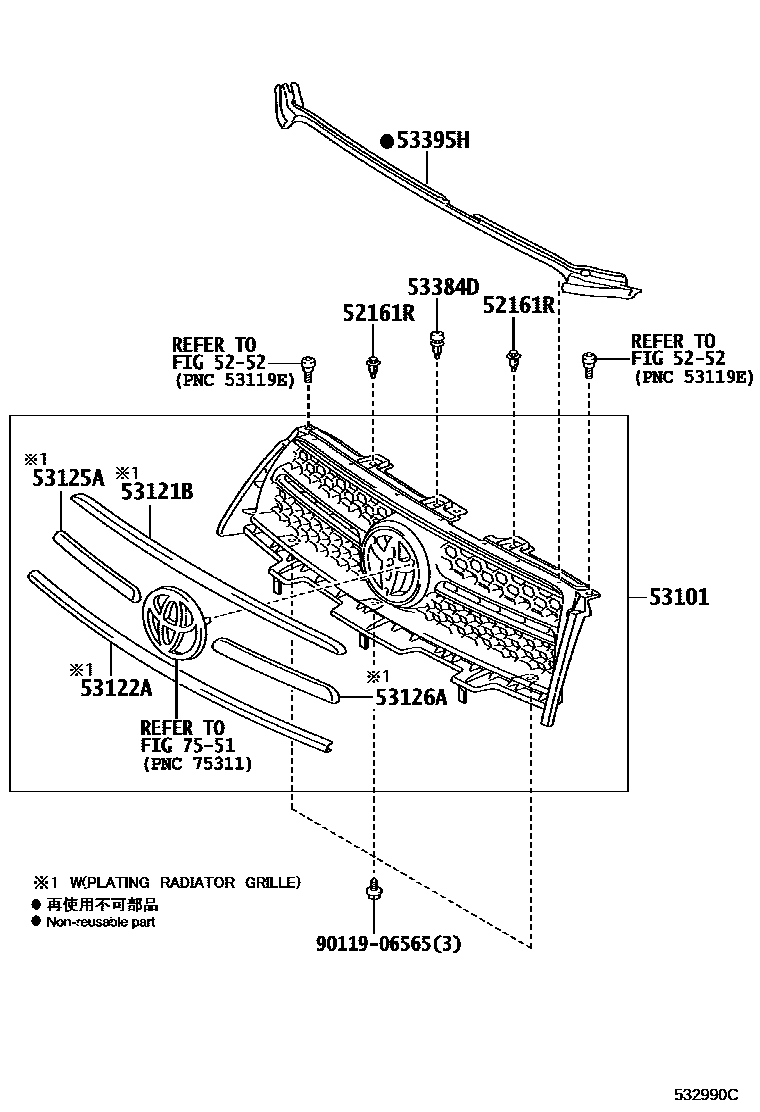 ●53395H

53384D

52161R

52161R

REFER TO
FIG 52-52
(PNC 53119E)

REFER TO
FIG 52-52
(PNC 53119E)

※1
53125A

※1
53121B

53101

※1
53122A

※1
53126A

REFER TO
FIG 75-51
(PNC 75311)

※1 W(PLATING RADIATOR GRILLE)
● 再使用不可部品
● Non-reusable part

90119-06565(3)

532990C