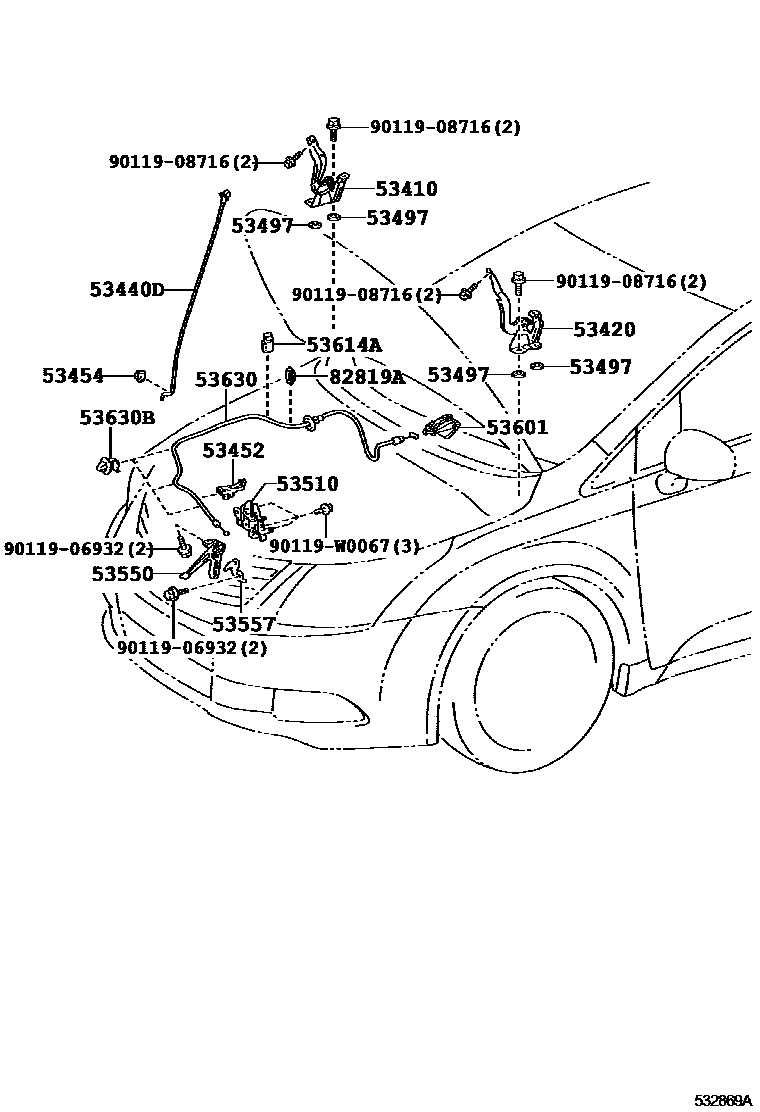 90119-08716(2)
90119-08716(2)
53410
53497
53497
53440D
90119-08716(2)
90119-08716(2)
53420
53614A
53454
53630
82819A
53497
53497
53630B
53601
53452
53510
90119-06932(2)
90119-W0067(3)
53550
53557
90119-06932(2)
532869A