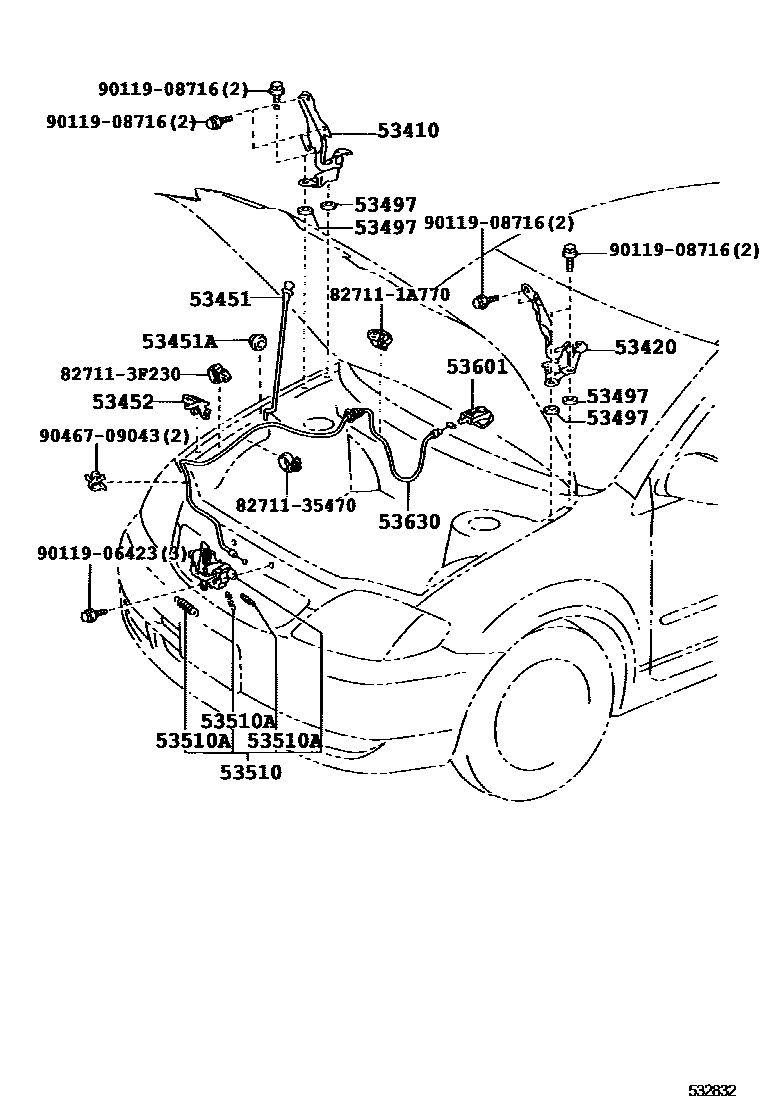 90119-08716(2)
90119-08716(2)
53410
53497
53497
90119-08716(2)
90119-08716(2)
53451
82711-1A770
53451A
53420
82711-3F230
53601
53452
53497
53497
90467-09043(2)
82711-35470
53630
90119-06423(3)
53510A
53510A
53510A
53510
532832