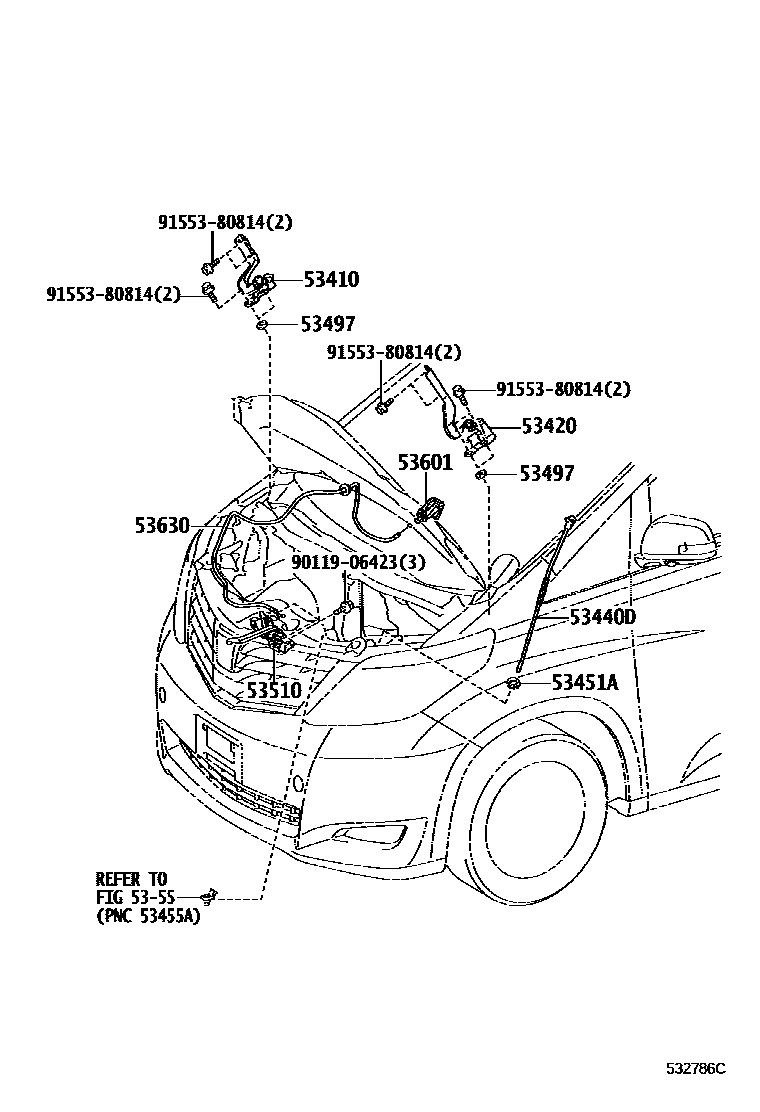 91553-80814(2)
91553-80814(2)
53410
53497
91553-80814(2)
91553-80814(2)
53420
53601
53497
53630
90119-06423(3)
53440D
53510
53451A
REFER TO
FIG 53-55
(PNC 53455A)
532786C