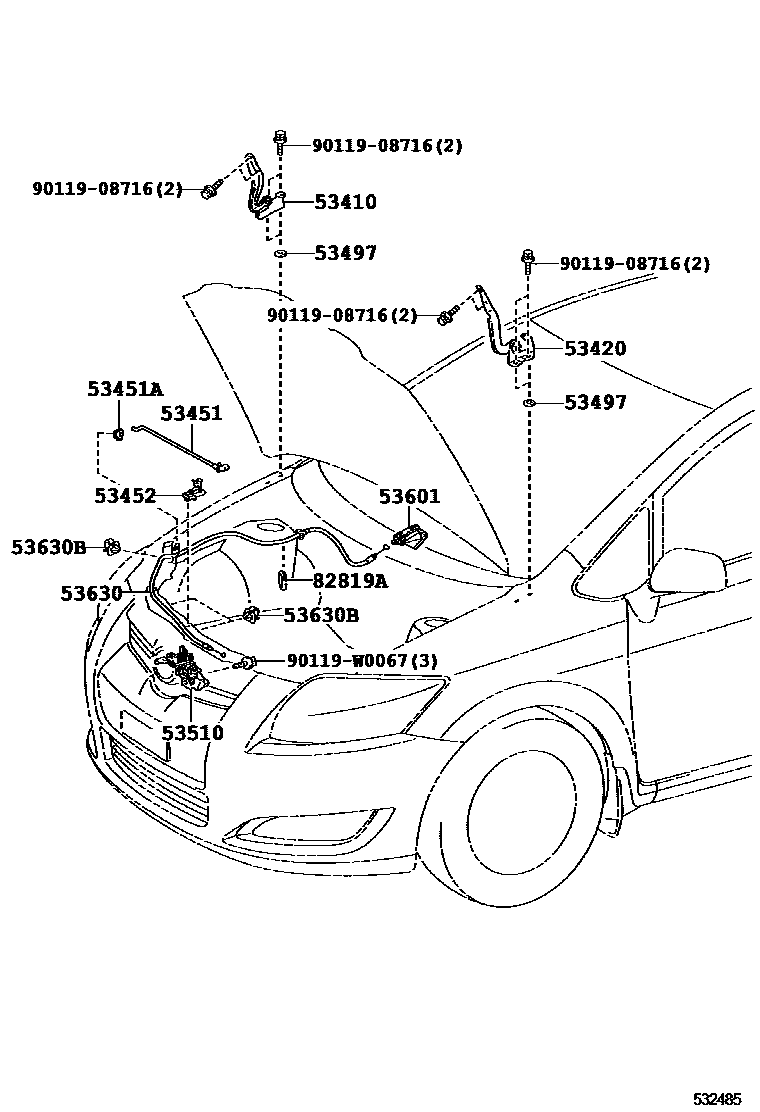 90119-08716(2)
90119-08716(2)
53410
53497
90119-08716(2)
90119-08716(2)
53420
53497
53451A
53451
53452
53601
53630B
82819A
53630
53630B
90119-W0067(3)
53510
532485