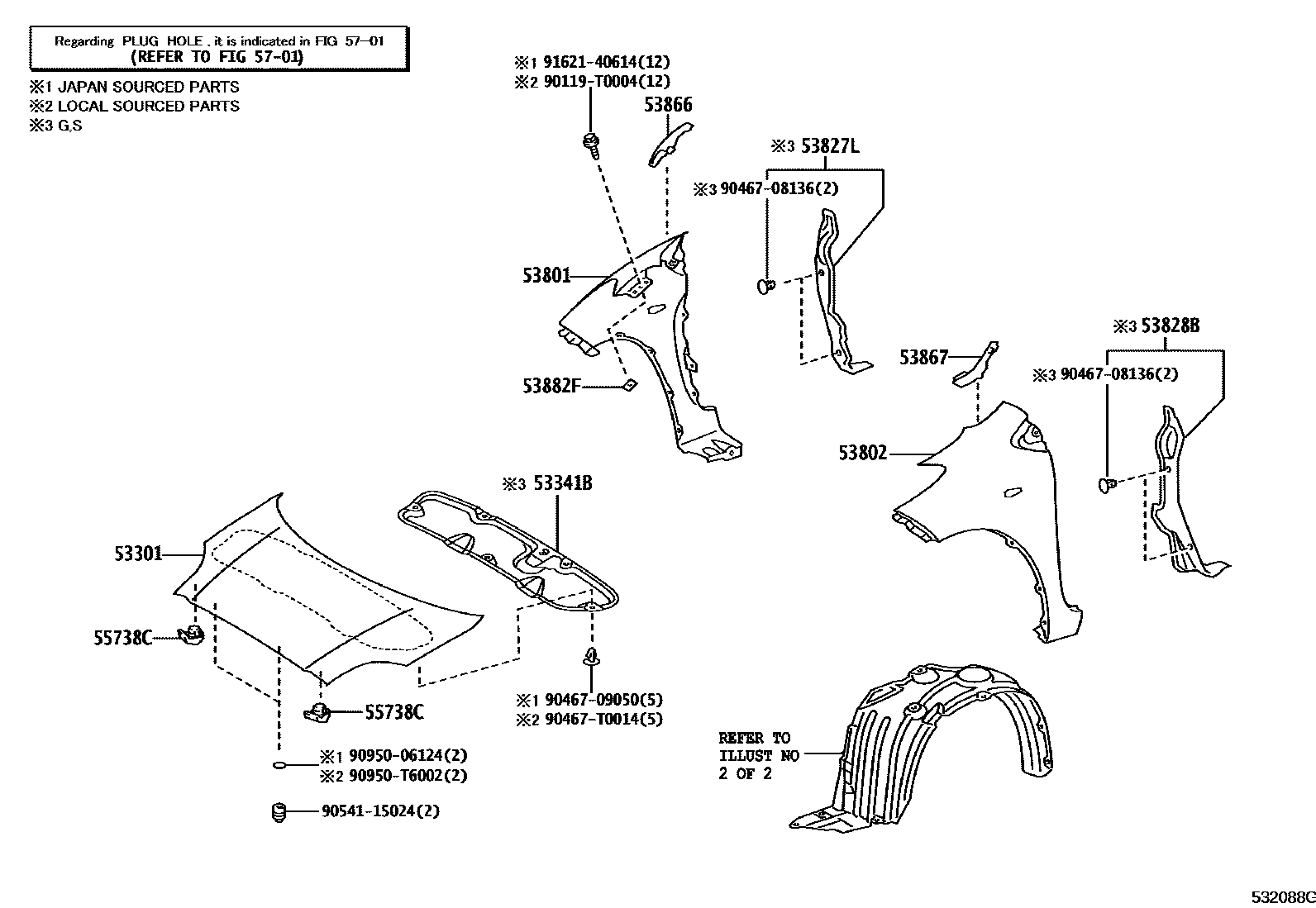 Regarding PLUG HOLE , it is indicated in FIG 57-01
(REFER TO FIG 57-01)

※1 JAPAN SOURCED PARTS
※2 LOCAL SOURCED PARTS
※3 G,S

※1 91621-40614(12)
※2 90119-T0004(12)

53866

※3 53827L

※3 90467-08136(2)

53801

53882F

53867

※3 53828B

※3 90467-08136(2)

53802

※3 53341B

53301

55738C

55738C

※1 90467-09050(5)
※2 90467-T0014(5)

※1 90950-06124(2)
※2 90950-T6002(2)

90541-15024(2)

REFER TO
ILLUST NO
2 OF 2

532088C