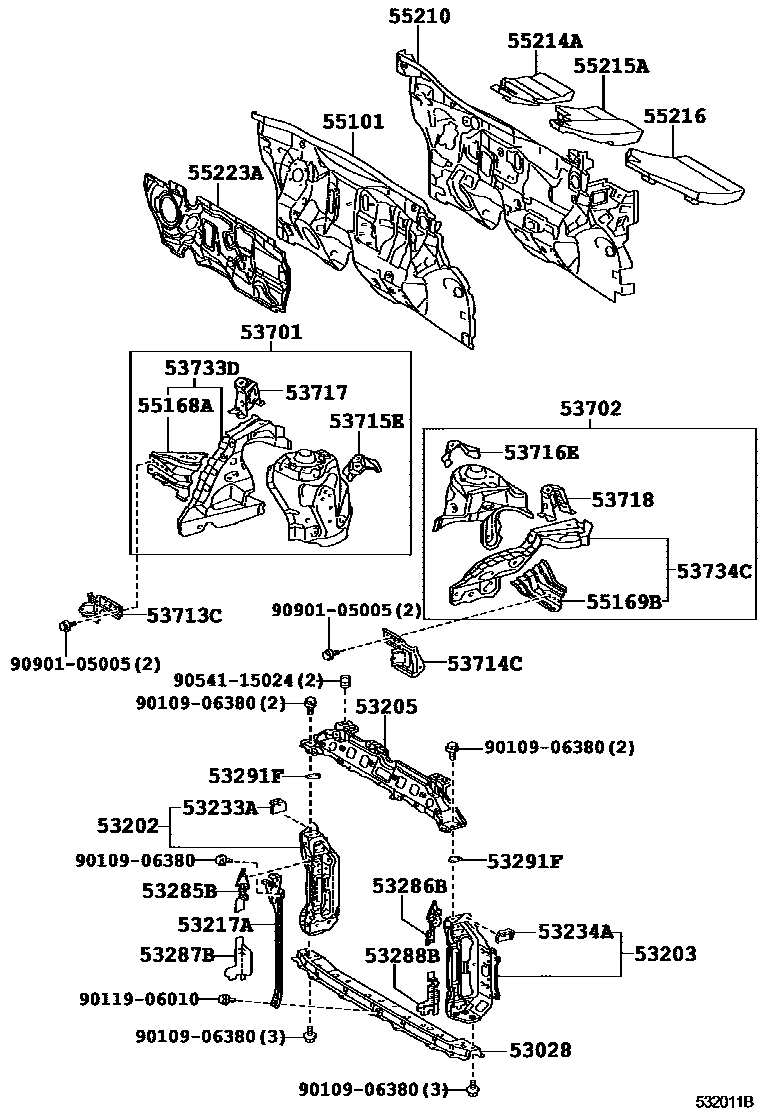 55210
55214A
55215A
55216
55101
55223A
53701
53733D
53717
55168A
53715E
53702
53716E
53718
53734C
55169B
53713C
90901-05005(2)
90901-05005(2)
53714C
90541-15024(2)
90109-06380(2)
53205
90109-06380(2)
53291F
53233A
53202
90109-06380
53291F
53285B
53286B
53217A
53234A
53203
53287B
53288B
90119-06010
90109-06380(3)
53028
90109-06380(3)
532011B