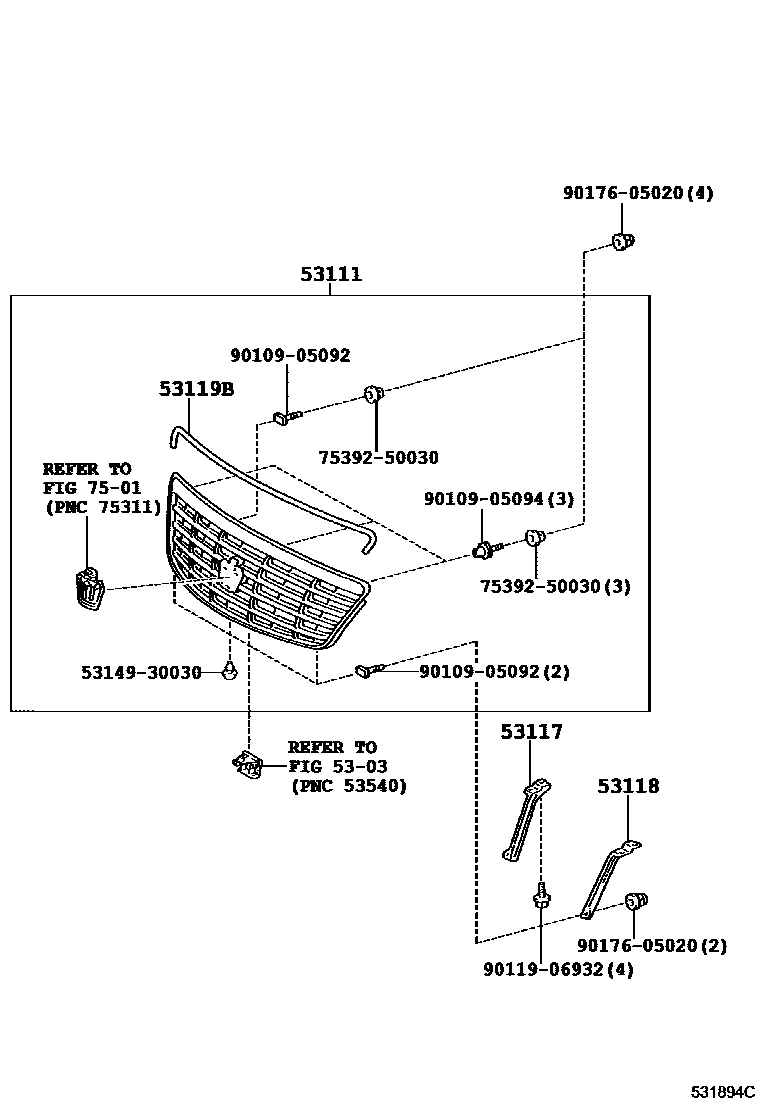 90176-05020(4)

53111

90109-05092

53119B

75392-50030

REFER TO
FIG 75-01
(PNC 75311)

90109-05094(3)

75392-50030(3)

53149-30030

90109-05092(2)

REFER TO
FIG 53-03
(PNC 53540)

53117

53118

90176-05020(2)

90119-06932(4)

531894C