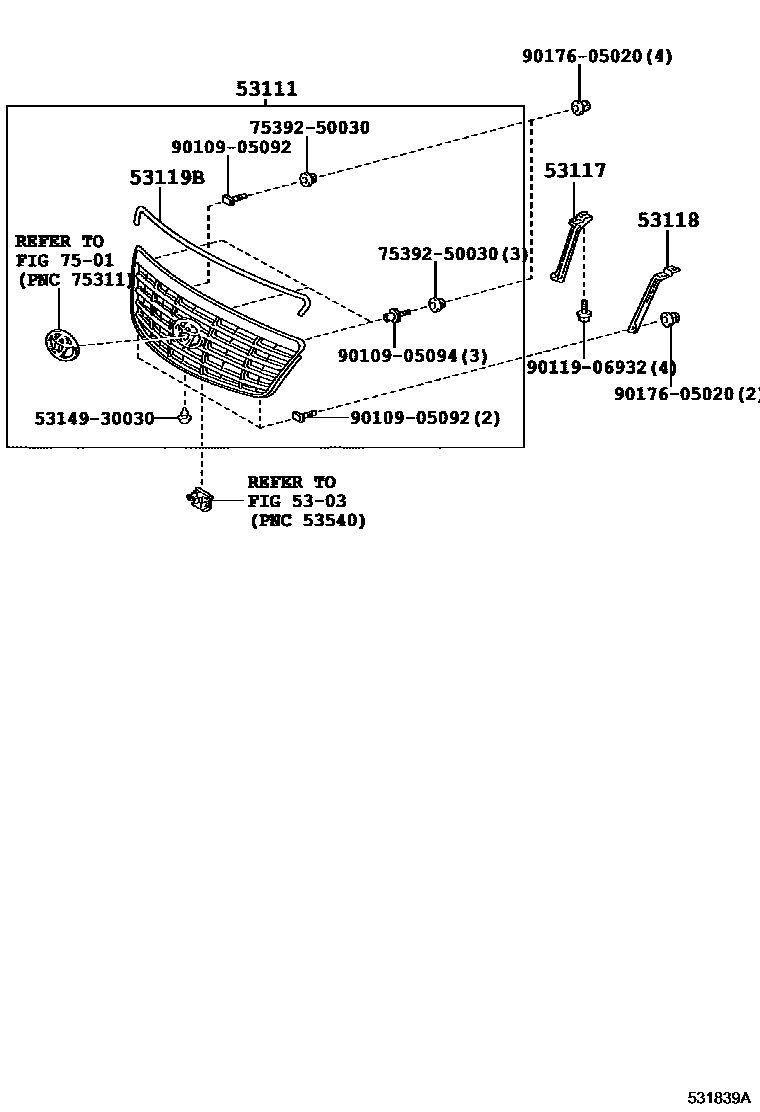 90176-05020(4)

53111

75392-50030

90109-05092

53119B

53117

53118

REFER TO
FIG 75-01
(PNC 75311)

75392-50030(3)

90109-05094(3)

90119-06932(4)

90176-05020(2)

53149-30030

90109-05092(2)

REFER TO
FIG 53-03
(PNC 53540)

531839A