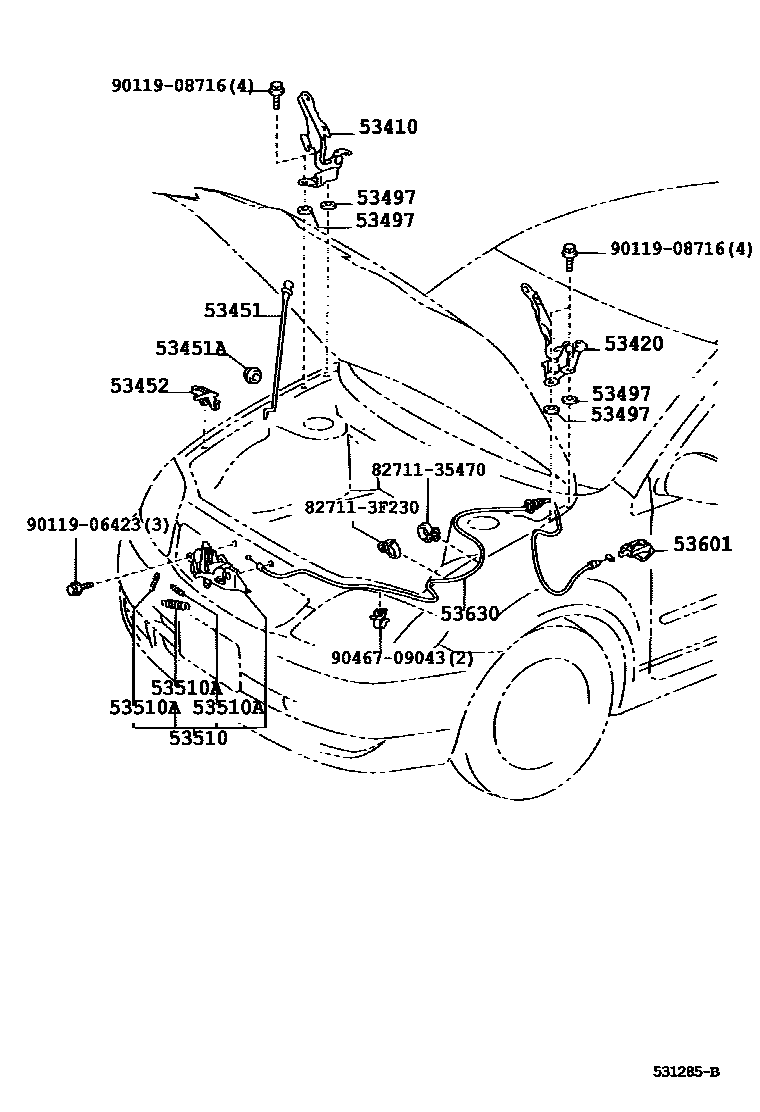 90119-08716(4)
53410
53497
53497
90119-08716(4)
53451
53451A
53420
53452
53497
53497
82711-35470
82711-3F230
90119-06423(3)
53601
53630
90467-09043(2)
53510A
53510A
53510A
53510
531285-B