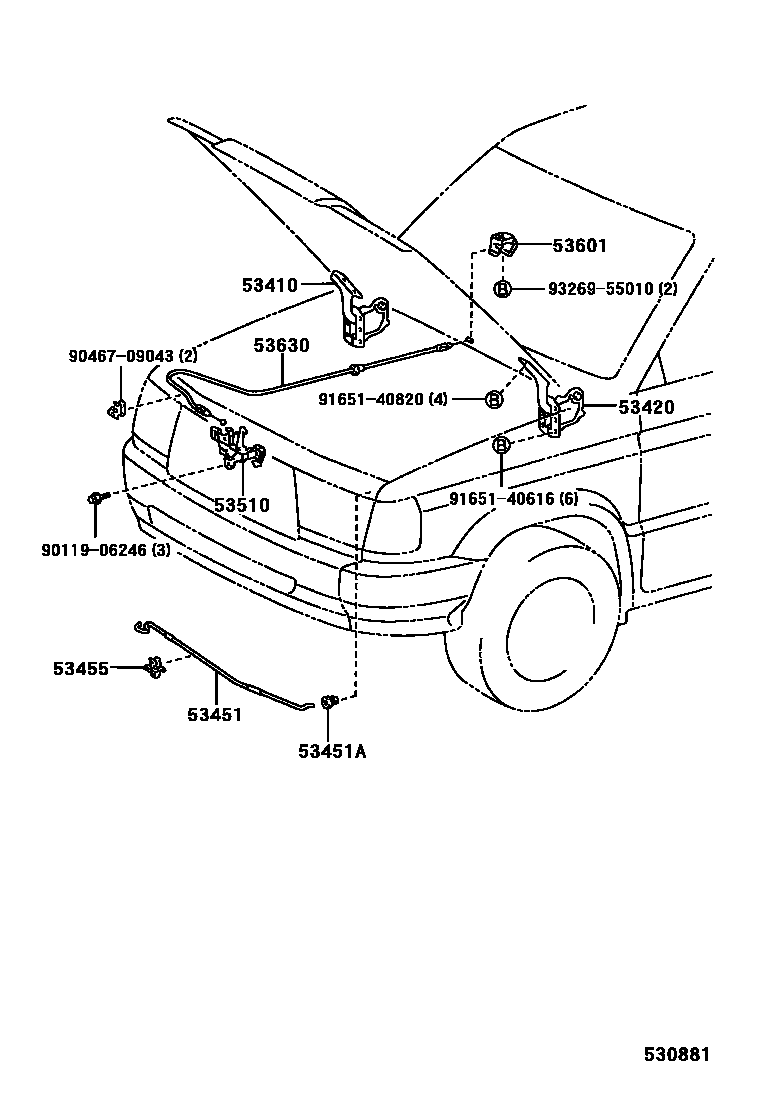 53601
53410
Ⓑ 93269-55010 (2)
90467-09043 (2)
53630
91651-40820 (4) Ⓑ
53420
Ⓑ
53510
91651-40616 (6)
90119-06246 (3)
53455
53451
53451A
530881