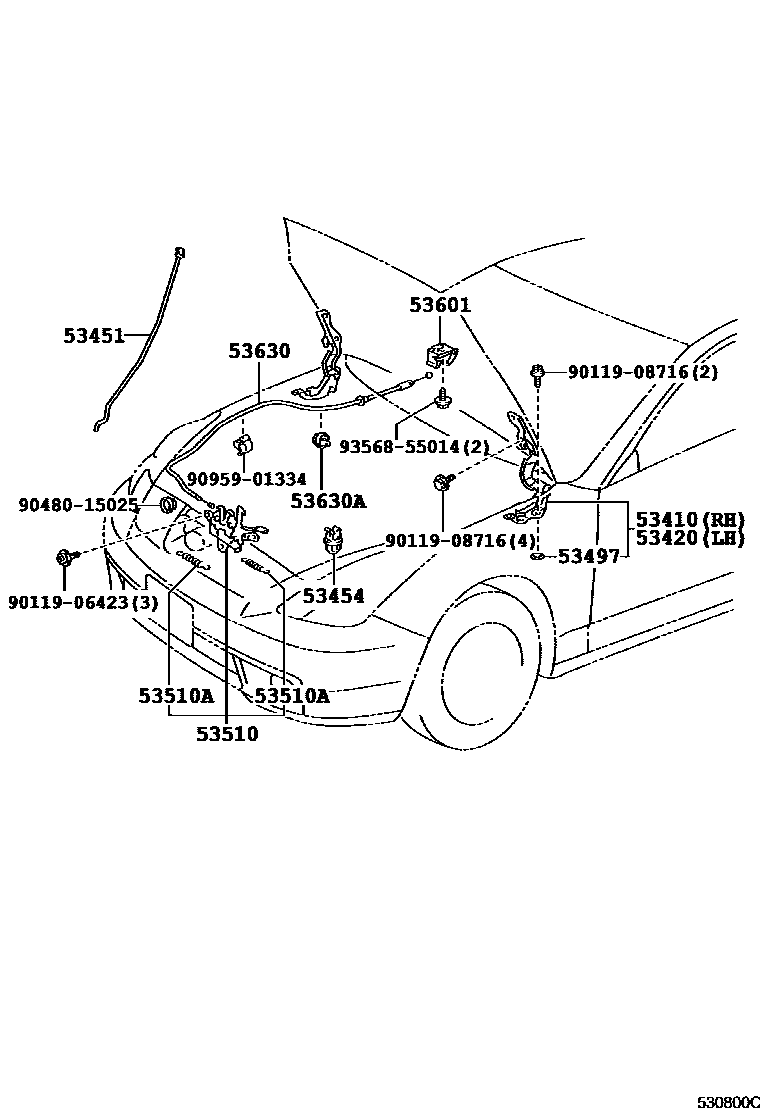 53601
53451
53630
90119-08716(2)
93568-55014(2)
90959-01334
53630A
90480-15025
53410(RH)
53420(LH)
90119-08716(4)
53497
90119-06423(3)
53454
53510A
53510A
53510
530800C