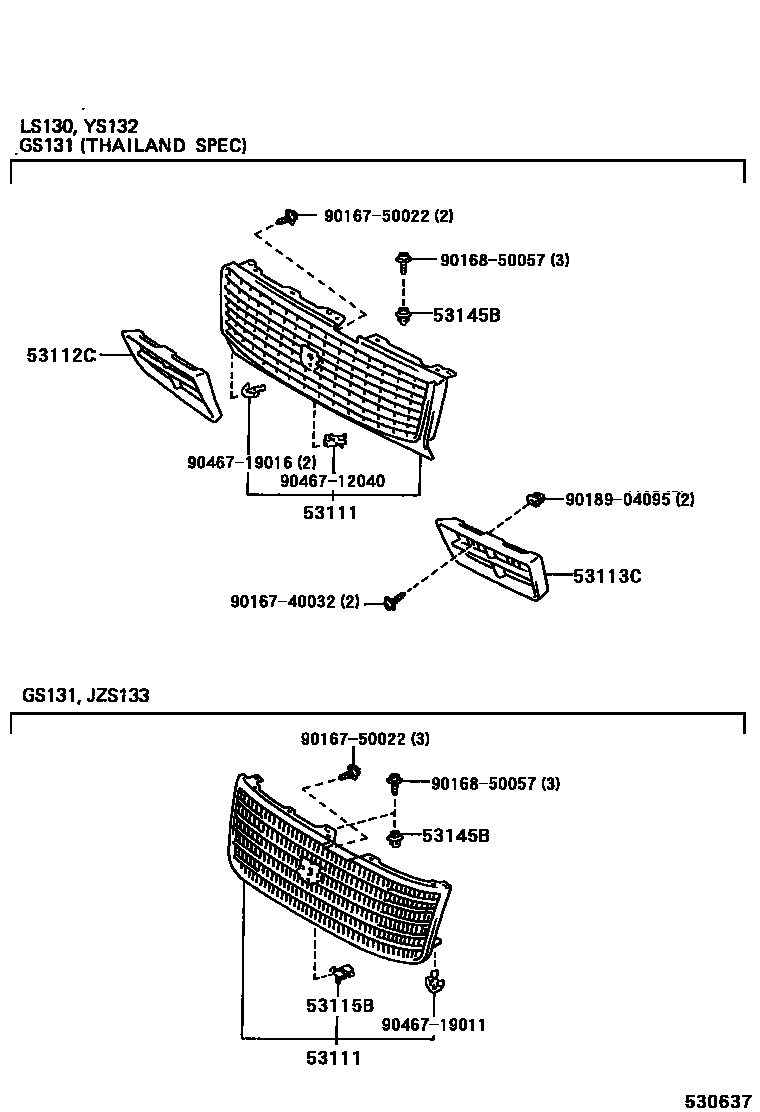 LS130, YS132
GS131 (THAILAND SPEC)

90167-50022 (2)
90168-50057 (3)
53145B
53112C
90467-19016 (2)
90467-12040
53111
90189-04095 (2)
53113C
90167-40032 (2)

GS131, JZS133

90167-50022 (3)
90168-50057 (3)
53145B
53115B
90467-19011
53111

530637