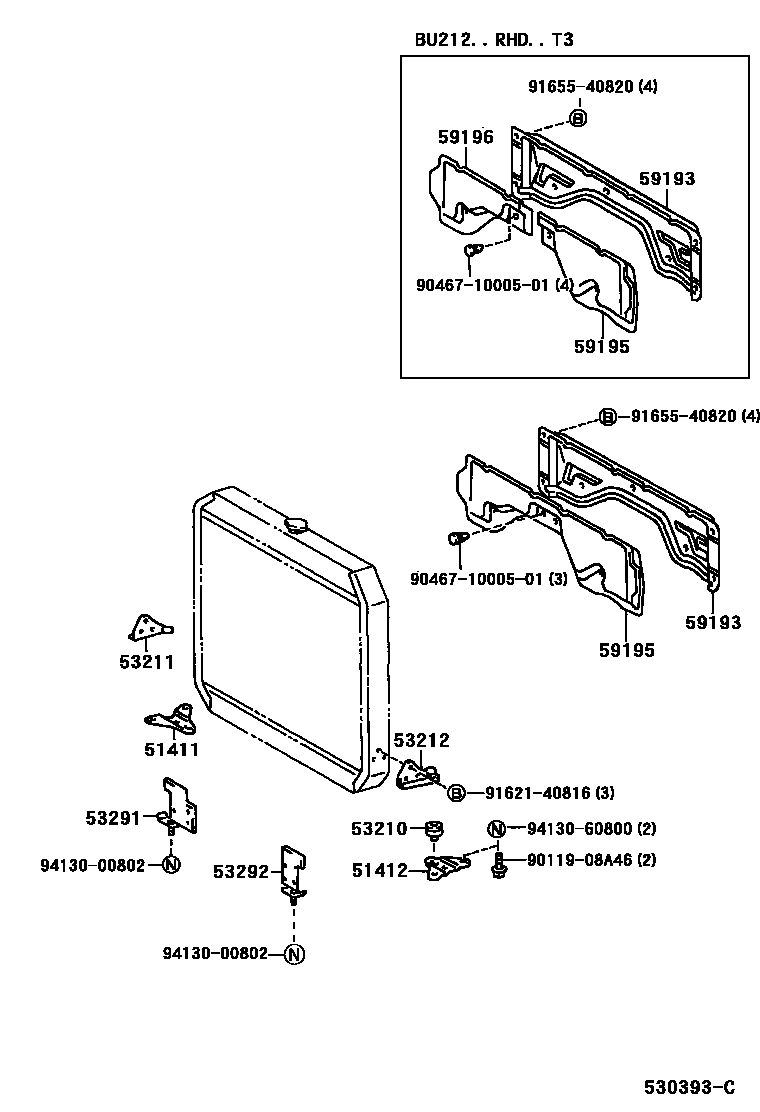 BU212. . RHD. . T3

91655-40820 (4)
B
59196
59193
90467-10005-01 (4)
59195

B 91655-40820 (4)
90467-10005-01 (3)
59195
59193

53211
51411
53212
B 91621-40816 (3)
53291
53210
N 94130-60800 (2)
94130-00802 N
53292
51412
90119-08A46 (2)
94130-00802 N

530393-C