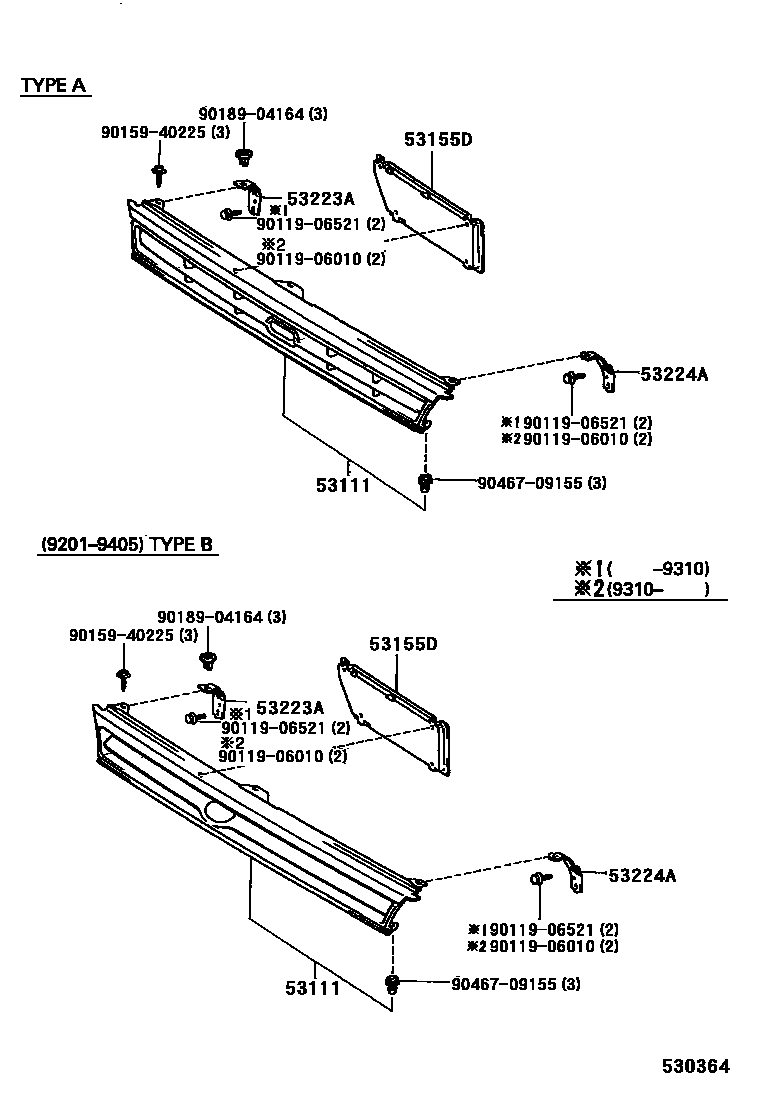 TYPE A

90189-04164 (3)
90159-40225 (3)
53155D
53223A
※1
90119-06521 (2)
※2
90119-06010 (2)
53224A
※1 90119-06521 (2)
※2 90119-06010 (2)
53111
90467-09155 (3)

(9201-9405) TYPE B

※1 ( -9310)
※2 (9310- )

90189-04164 (3)
90159-40225 (3)
53155D
53223A
※1
90119-06521 (2)
※2
90119-06010 (2)
53224A
※1 90119-06521 (2)
※2 90119-06010 (2)
53111
90467-09155 (3)

530364