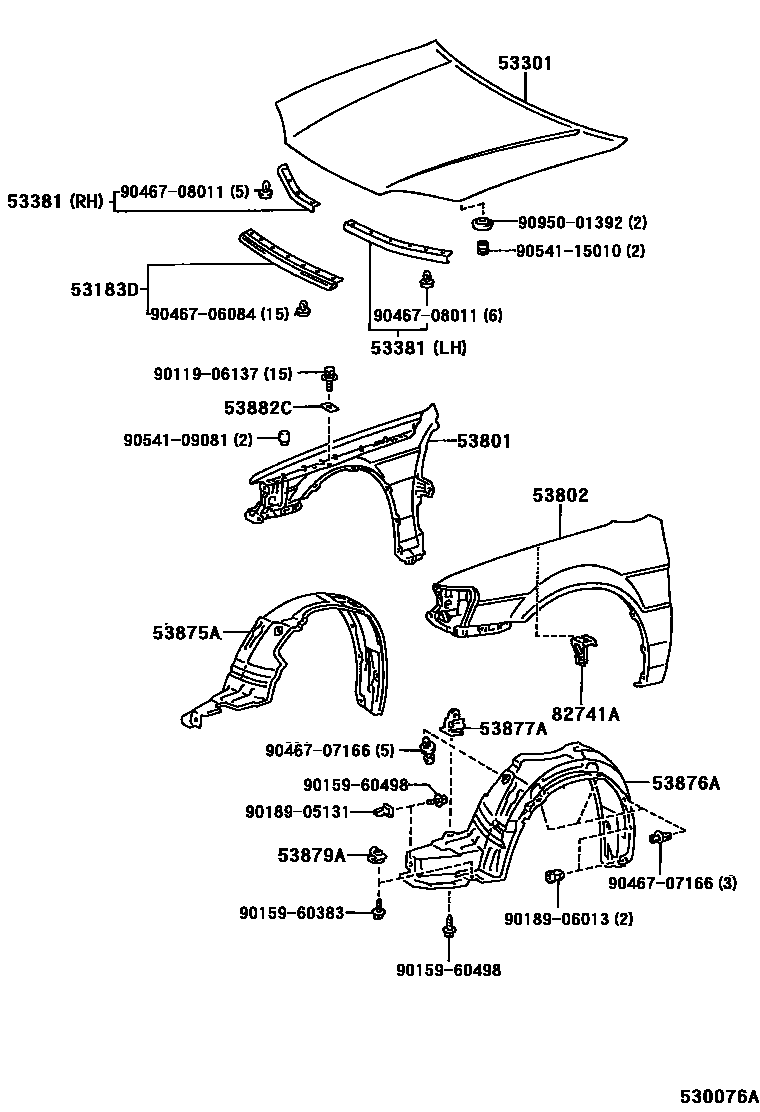 53301

53381 (RH)
90467-08011 (5)

90950-01392 (2)

90541-15010 (2)

53183D

90467-06084 (15)

90467-08011 (6)

53381 (LH)

90119-06137 (15)

53882C

90541-09081 (2)

53801

53802

53875A

82741A

53877A

90467-07166 (5)

90159-60498

90189-05131

53876A

53879A

90467-07166 (3)

90159-60383

90189-06013 (2)

90159-60498

530076A