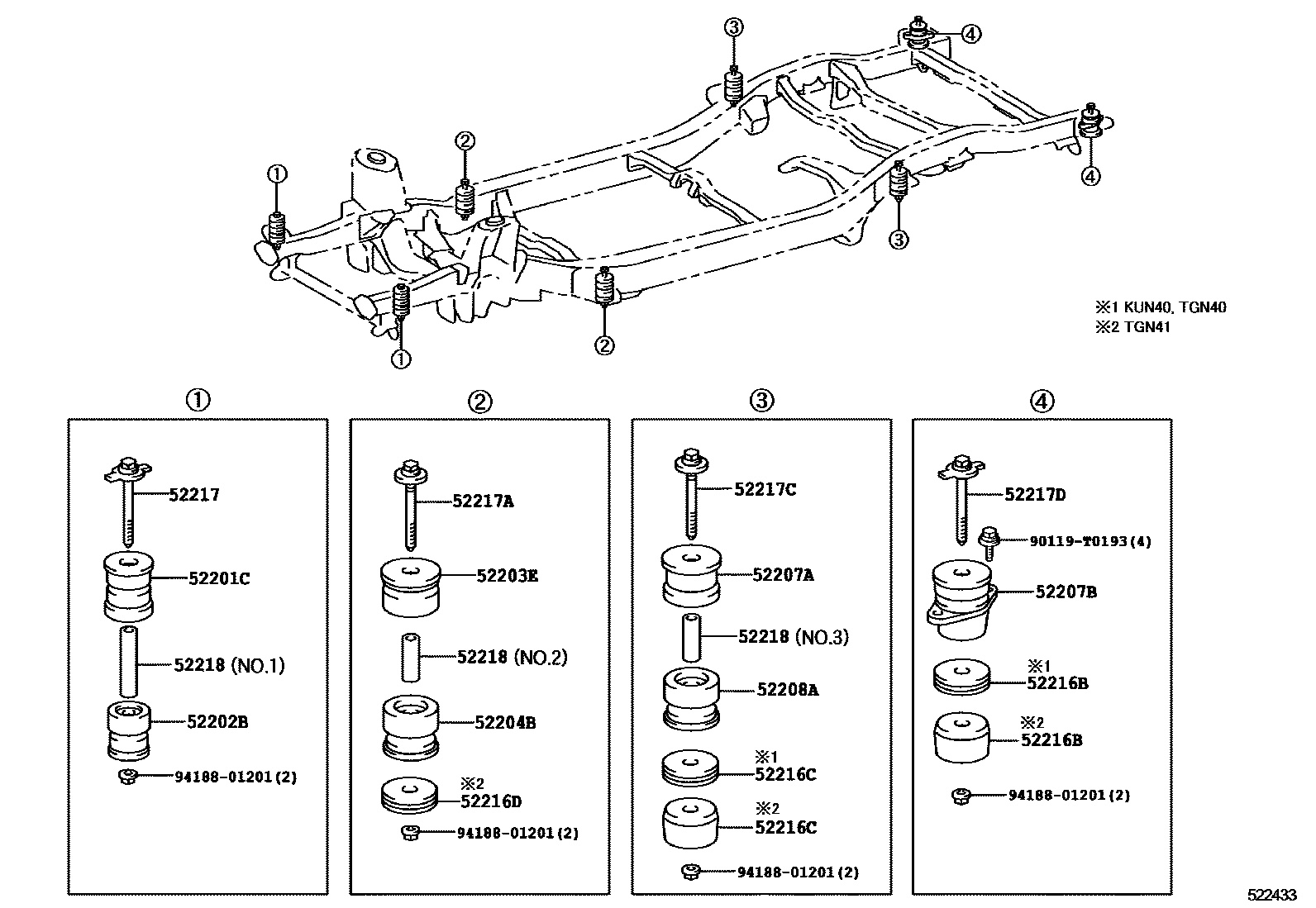 ③
④
②
①
④
③
①
②
※1 KUN40, TGN40
※2 TGN41

①
52217
52201C
52218 (NO.1)
52202B
94188-01201(2)

②
52217A
52203E
52218 (NO.2)
52204B
※2
52216D
94188-01201(2)

③
52217C
52207A
52218 (NO.3)
52208A
※1
52216C
※2
52216C
94188-01201(2)

④
52217D
90119-T0193(4)
52207B
※1
52216B
※2
52216B
94188-01201(2)

522433