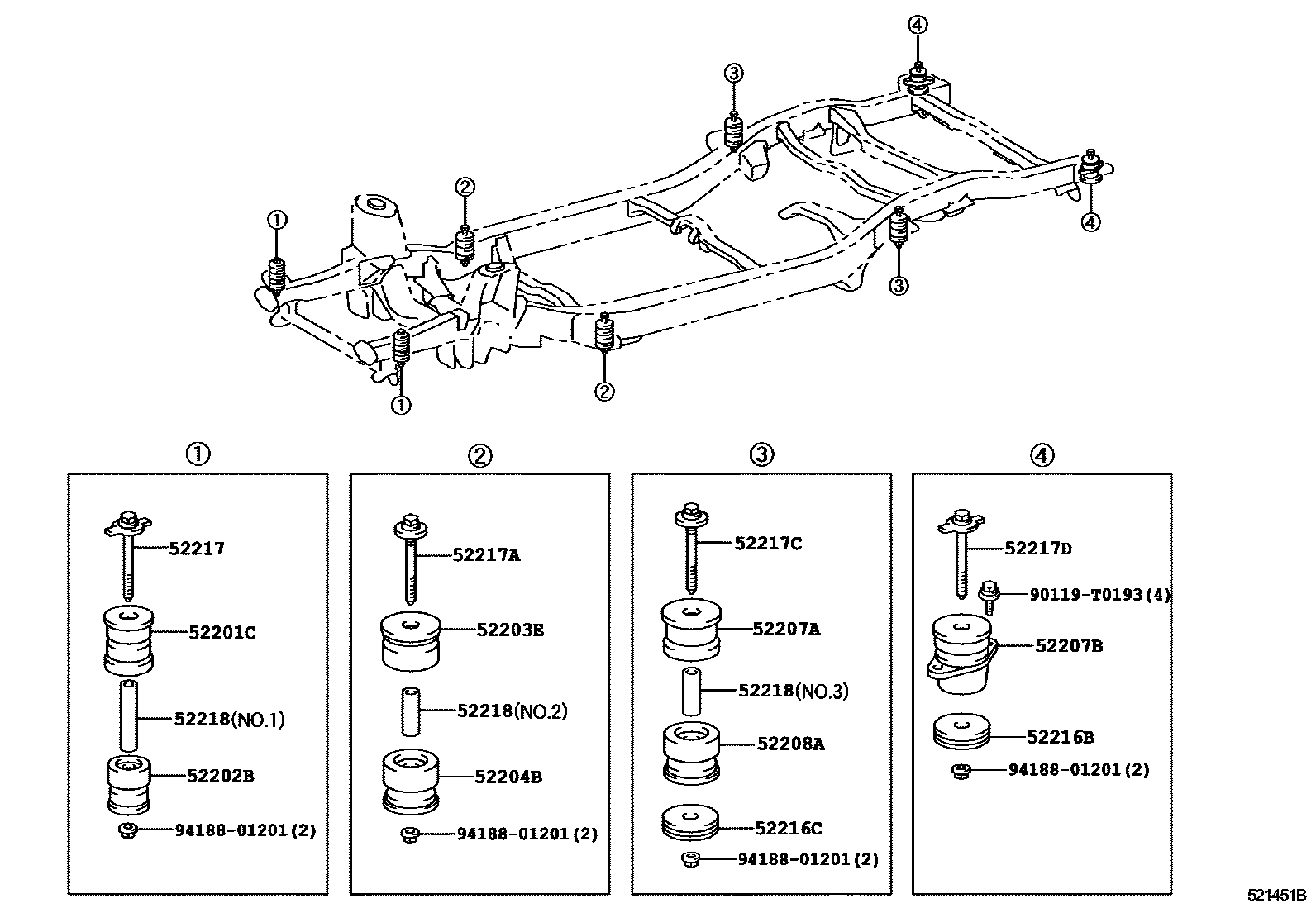 ④
③
②
①
④
③
①
②

①
52217
52201C
52218(NO.1)
52202B
94188-01201(2)

②
52217A
52203E
52218(NO.2)
52204B
94188-01201(2)

③
52217C
52207A
52218(NO.3)
52208A
52216C
94188-01201(2)

④
52217D
90119-T0193(4)
52207B
52216B
94188-01201(2)

521451B