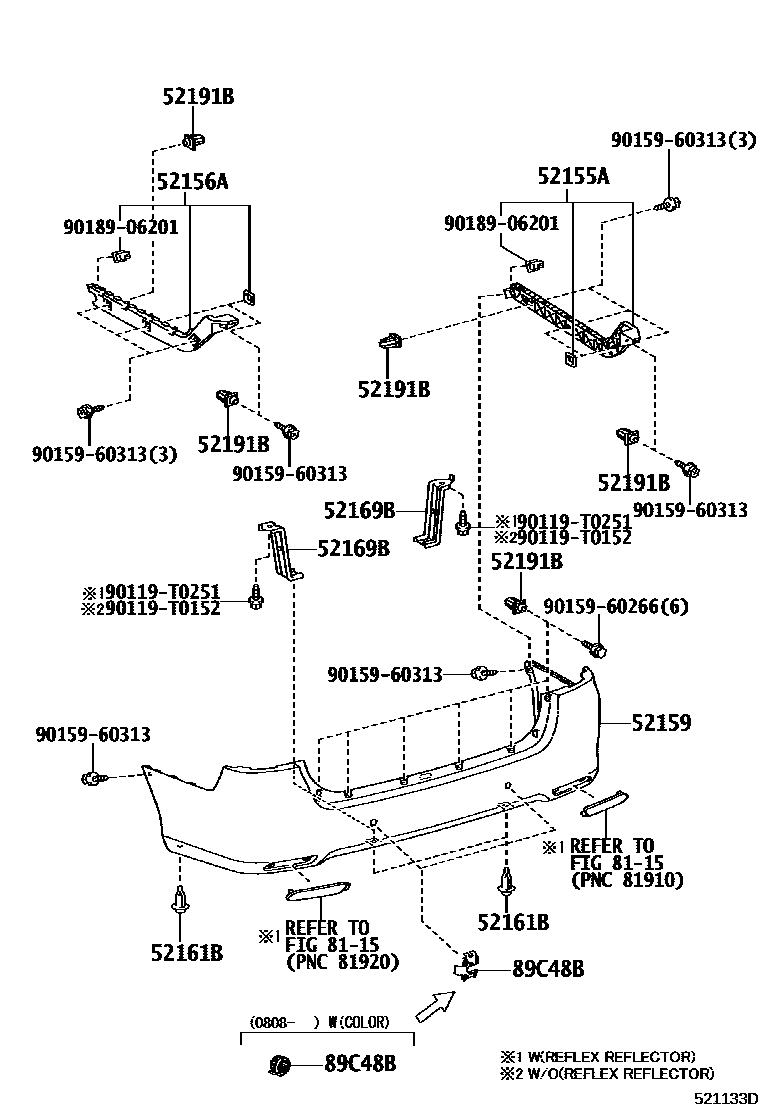 52191B
52156A
90189-06201
90159-60313(3)
52191B
90159-60313
90159-60313(3)
52155A
90189-06201
52191B
52191B
90159-60313
52169B
※1 90119-T0251
※2 90119-T0152
52169B
※1 90119-T0251
※2 90119-T0152
52191B
90159-60266(6)
90159-60313
52159
90159-60313
※1 REFER TO FIG 81-15 (PNC 81910)
52161B
52161B
※1 REFER TO FIG 81-15 (PNC 81920)
89C48B
(0808- ) W(COLOR)
89C48B
※1 W(REFLEX REFLECTOR)
※2 W/O(REFLEX REFLECTOR)
521133D