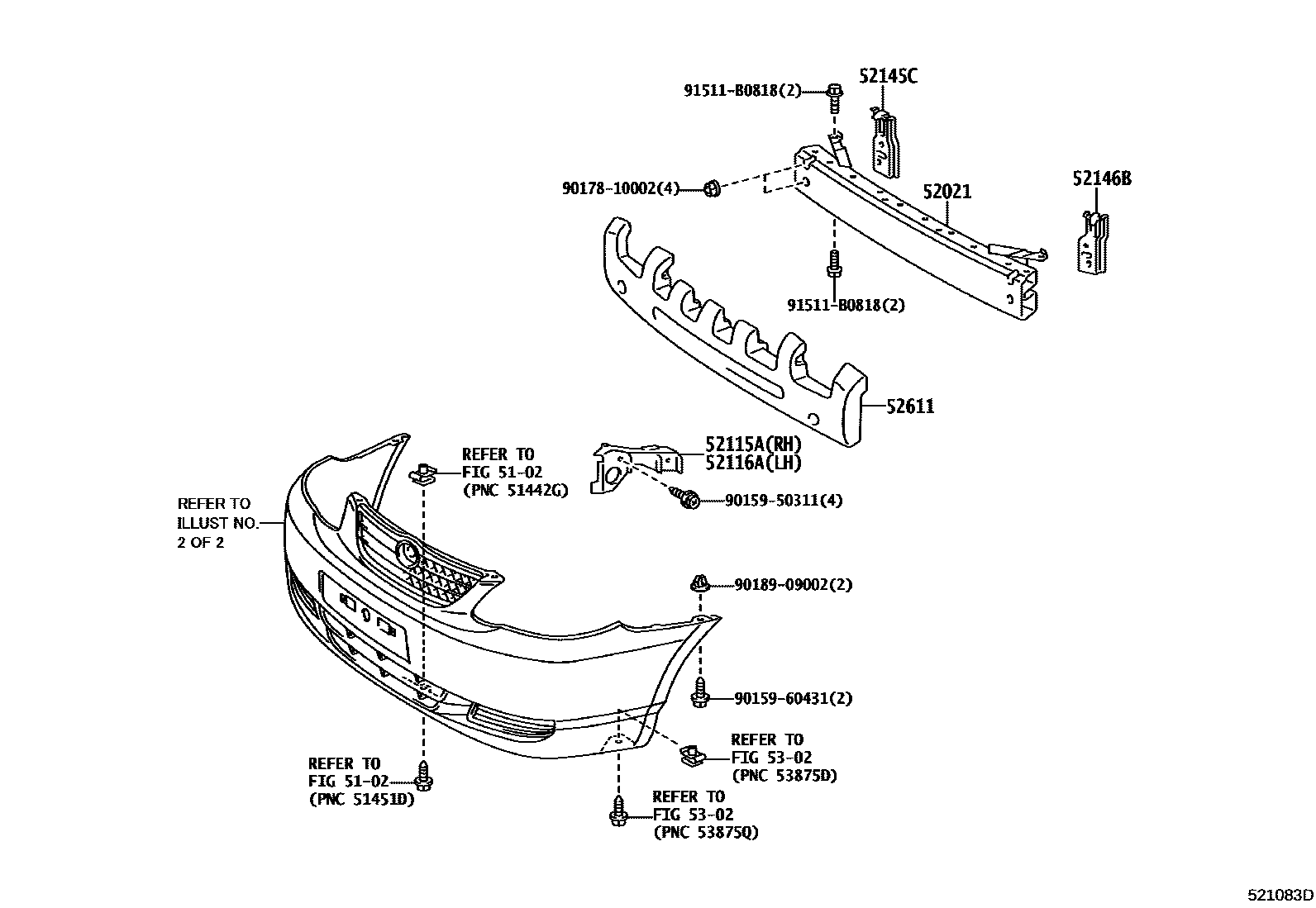 91511-B0818(2)

52145C

90178-10002(4)

52021

52146B

91511-B0818(2)

52611

52115A(RH)
52116A(LH)

REFER TO
FIG 51-02
(PNC 51442G)

90159-50311(4)

REFER TO
ILLUST NO.
2 OF 2

90189-09002(2)

90159-60431(2)

REFER TO
FIG 53-02
(PNC 53875D)

REFER TO
FIG 51-02
(PNC 51451D)

REFER TO
FIG 53-02
(PNC 53875Q)

521083D