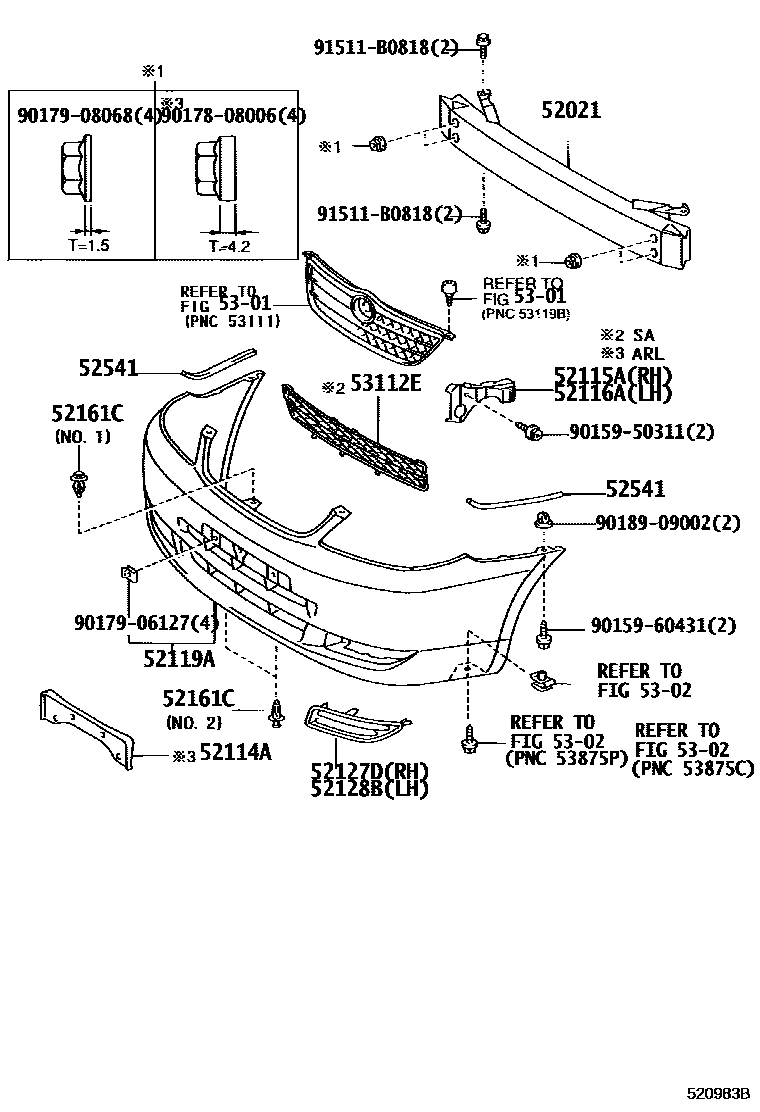 91511-B0818(2)

※1

※3

90179-08068(4)

90178-08006(4)

T=1.5

T=4.2

52021

※1

91511-B0818(2)

※1

REFER TO
FIG 53-01
(PNC 53111)

REFER TO
FIG 53-01
(PNC 53119B)

※2 SA
※3 ARL

52541

※2 53112E

52115A(RH)
52116A(LH)

52161C
(NO. 1)

90159-50311(2)

52541

90189-09002(2)

90179-06127(4)

52119A

90159-60431(2)

REFER TO
FIG 53-02

52161C
(NO. 2)

※3 52114A

52127D(RH)
52128B(LH)

REFER TO
FIG 53-02
(PNC 53875P)

REFER TO
FIG 53-02
(PNC 53875C)

520983B