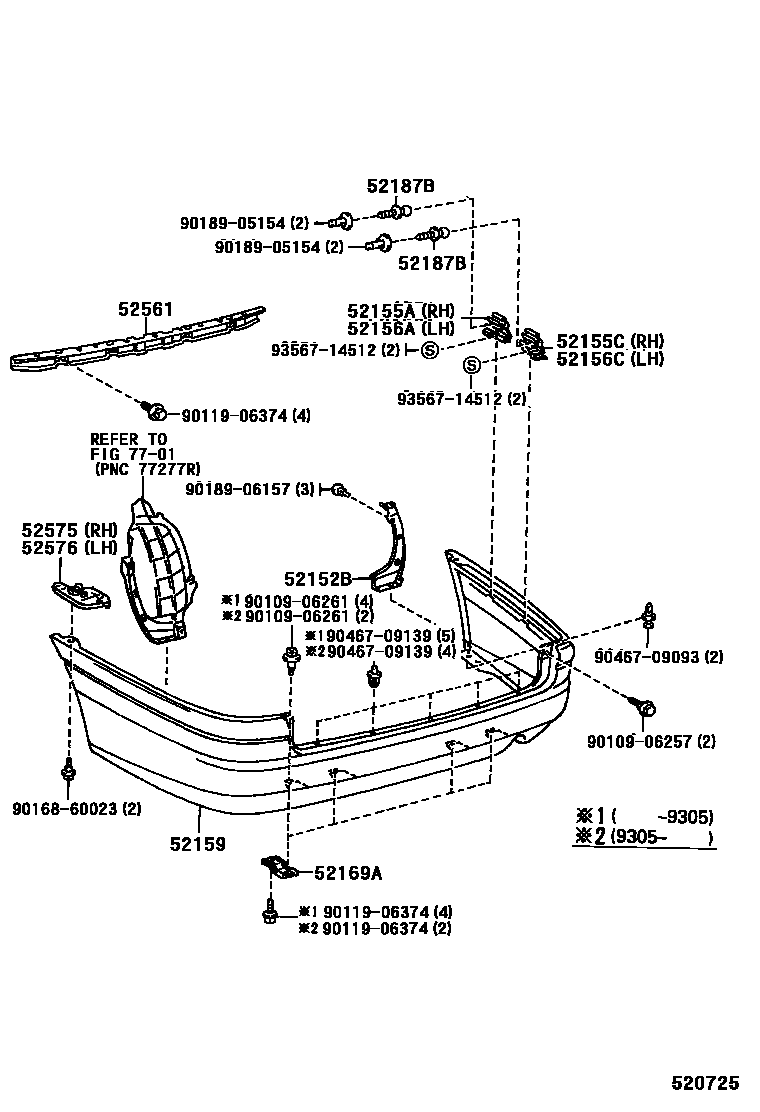 52187B
90189-05154 (2)
90189-05154 (2)
52187B
52561
52155A (RH)
52156A (LH)
93567-14512 (2)
52155C (RH)
52156C (LH)
93567-14512 (2)
90119-06374 (4)
REFER TO
FIG 77-01
(PNC 77277R)
90189-06157 (3)
52575 (RH)
52576 (LH)
52152B
※1 90109-06261 (4)
※2 90109-06261 (2)
※1 90467-09139 (5)
※2 90467-09139 (4)
90467-09093 (2)
90109-06257 (2)
90168-60023 (2)
52159
※1 (    -9305)
※2 (9305-    )
52169A
※1 90119-06374 (4)
※2 90119-06374 (2)
520725