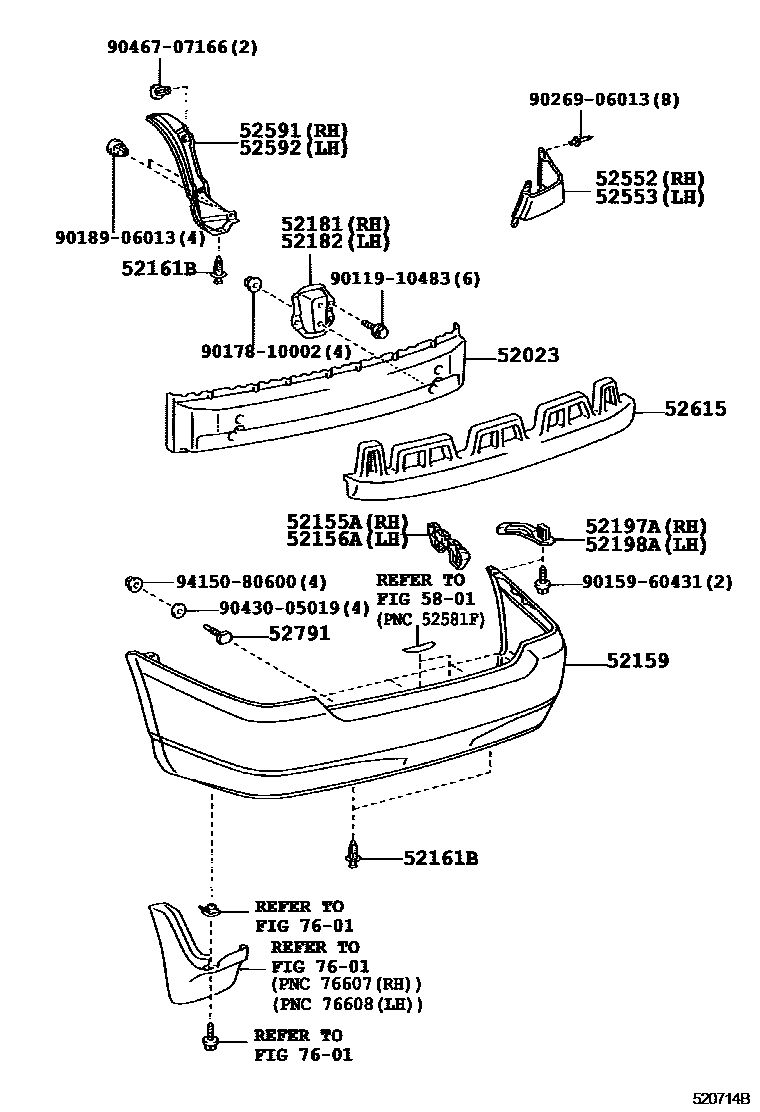 90467-07166(2)

90269-06013(8)

52591(RH)
52592(LH)

52552(RH)
52553(LH)

90189-06013(4)

52181(RH)
52182(LH)

52161B

90119-10483(6)

90178-10002(4)

52023

52615

52155A(RH)
52156A(LH)

52197A(RH)
52198A(LH)

94150-80600(4)

REFER TO
FIG 58-01
(PNC 52581F)

90159-60431(2)

90430-05019(4)

52791

52159

52161B

REFER TO
FIG 76-01

REFER TO
FIG 76-01
(PNC 76607(RH))
(PNC 76608(LH))

REFER TO
FIG 76-01

520714B