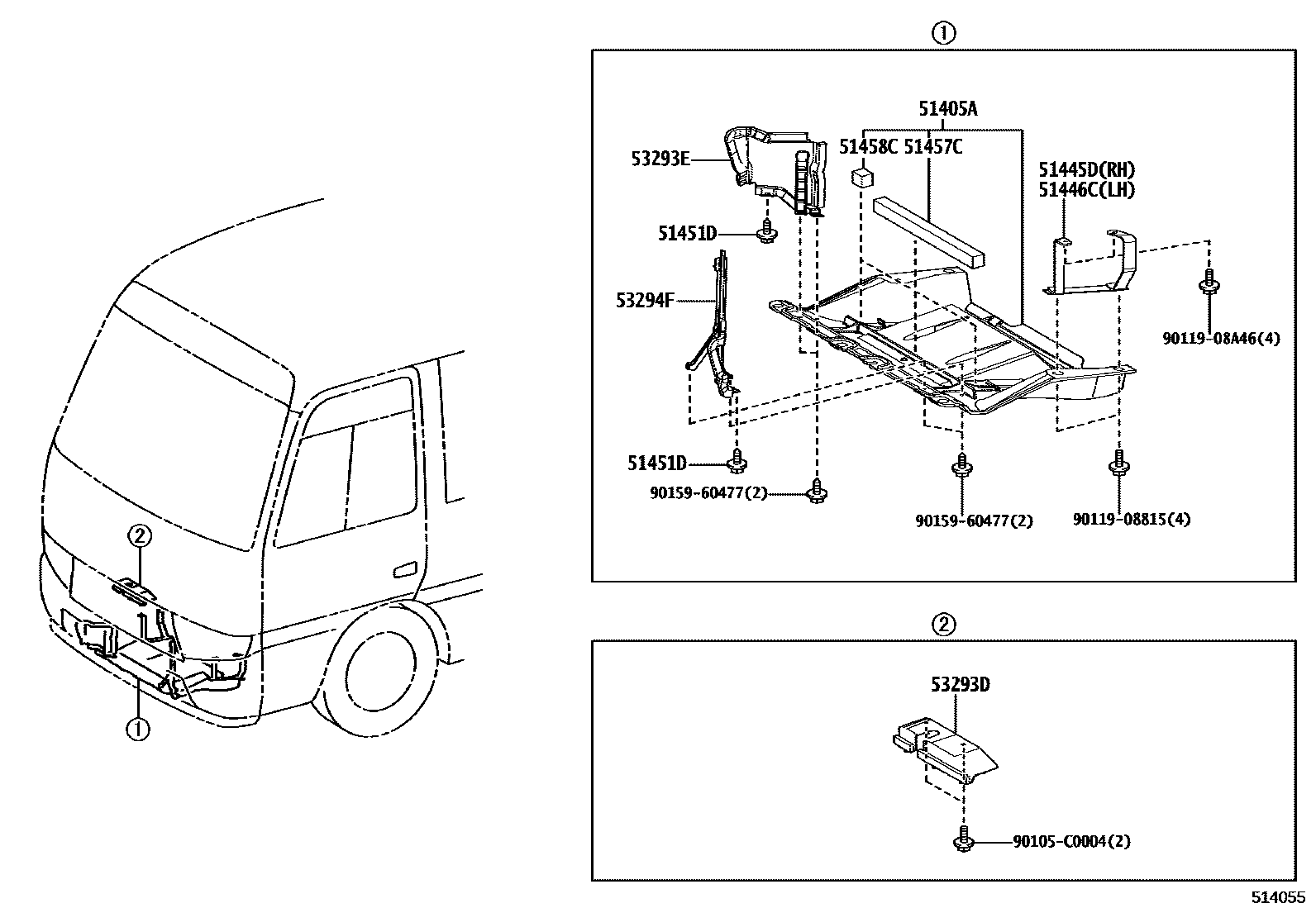 ②

①

①

51405A

53293E

51458C 51457C

51445D(RH)
51446C(LH)

51451D

53294F

90119-08A46(4)

51451D

90159-60477(2)

90159-60477(2)

90119-08815(4)

②

53293D

90105-C0004(2)

514055