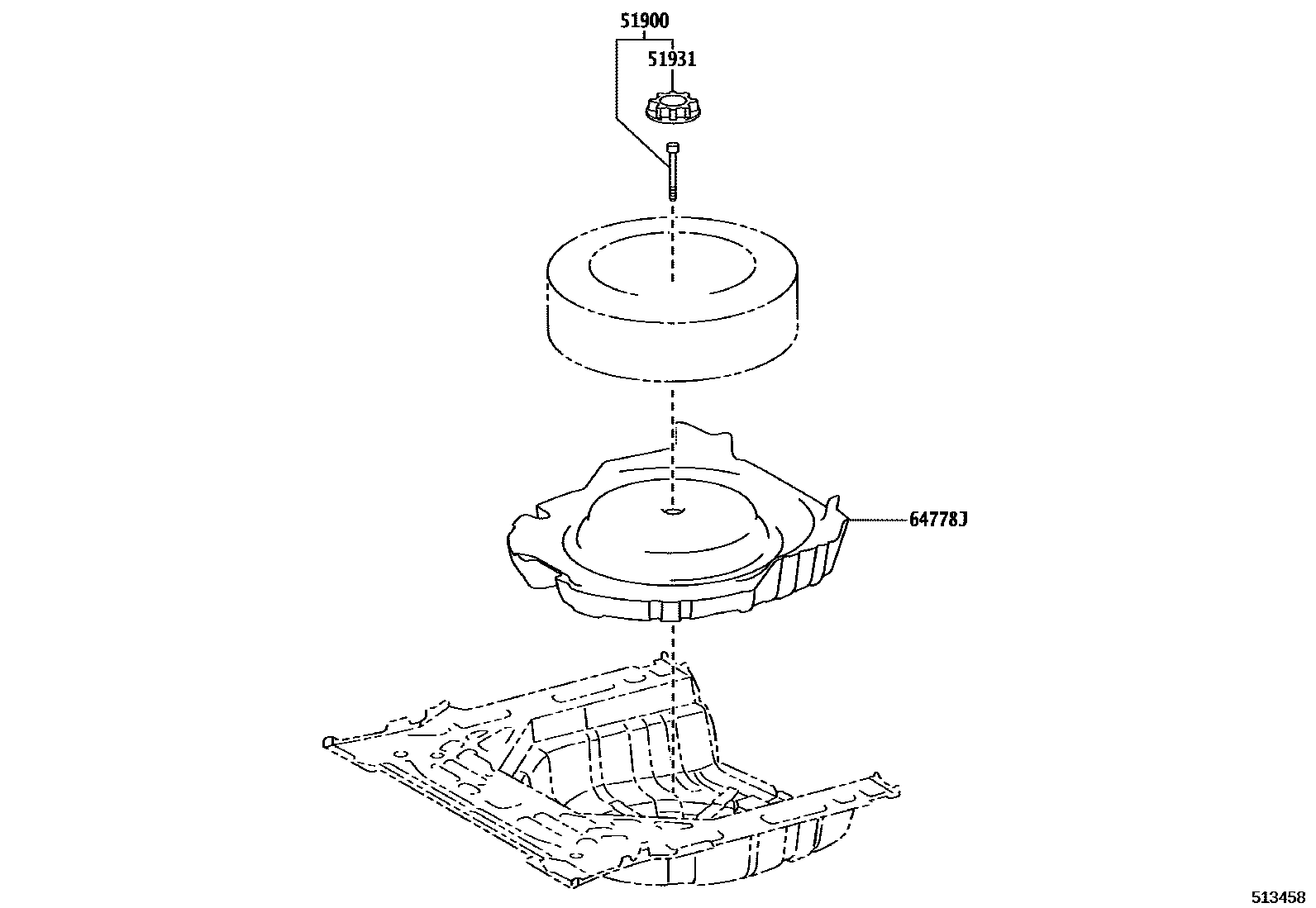 51900
51931
64778J
513458