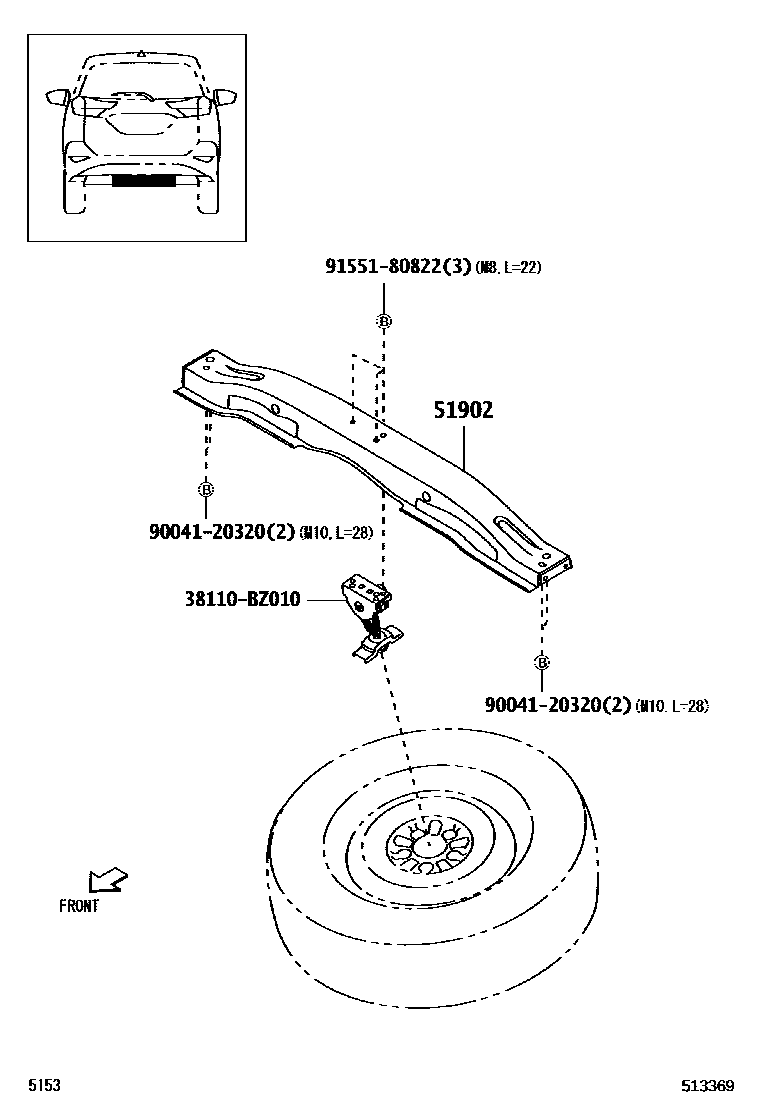 91551-80822(3) (M8, L=22)

Ⓑ

51902

Ⓑ

90041-20320(2) (M10, L=28)

38110-BZ010

Ⓑ

90041-20320(2) (M10, L=28)

FRONT

5153

513369