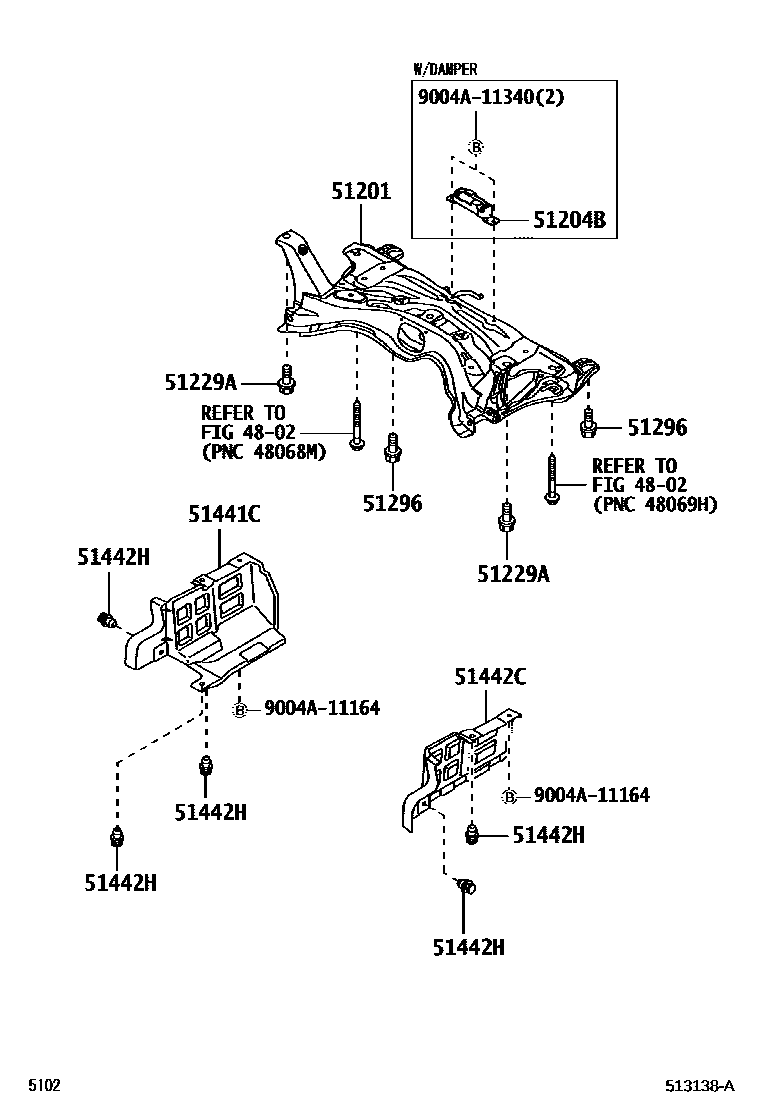 W/DAMPER
9004A-11340(2)
B
51204B
51201
51229A
REFER TO
FIG 48-02
(PNC 48068M)
51296
51296
REFER TO
FIG 48-02
(PNC 48069H)
51229A
51441C
51442H
B 9004A-11164
51442H
51442H
51442C
B 9004A-11164
51442H
51442H
5102
513138-A