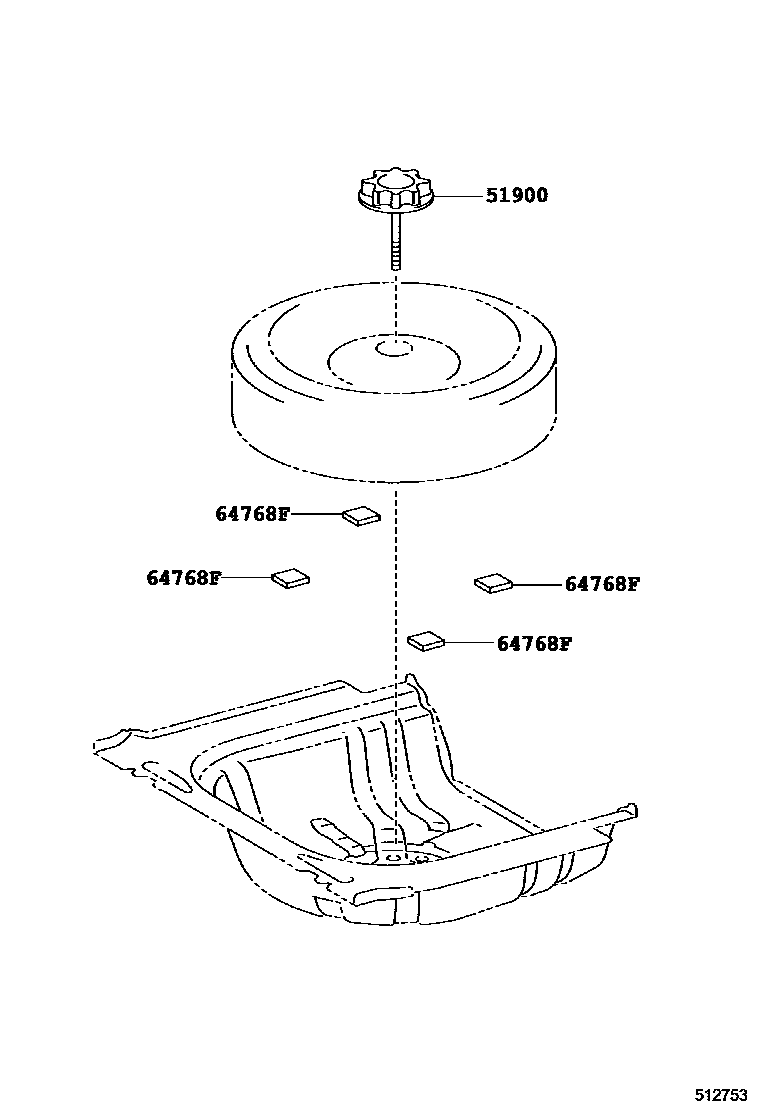 51900

64768F

64768F

64768F

64768F

512753