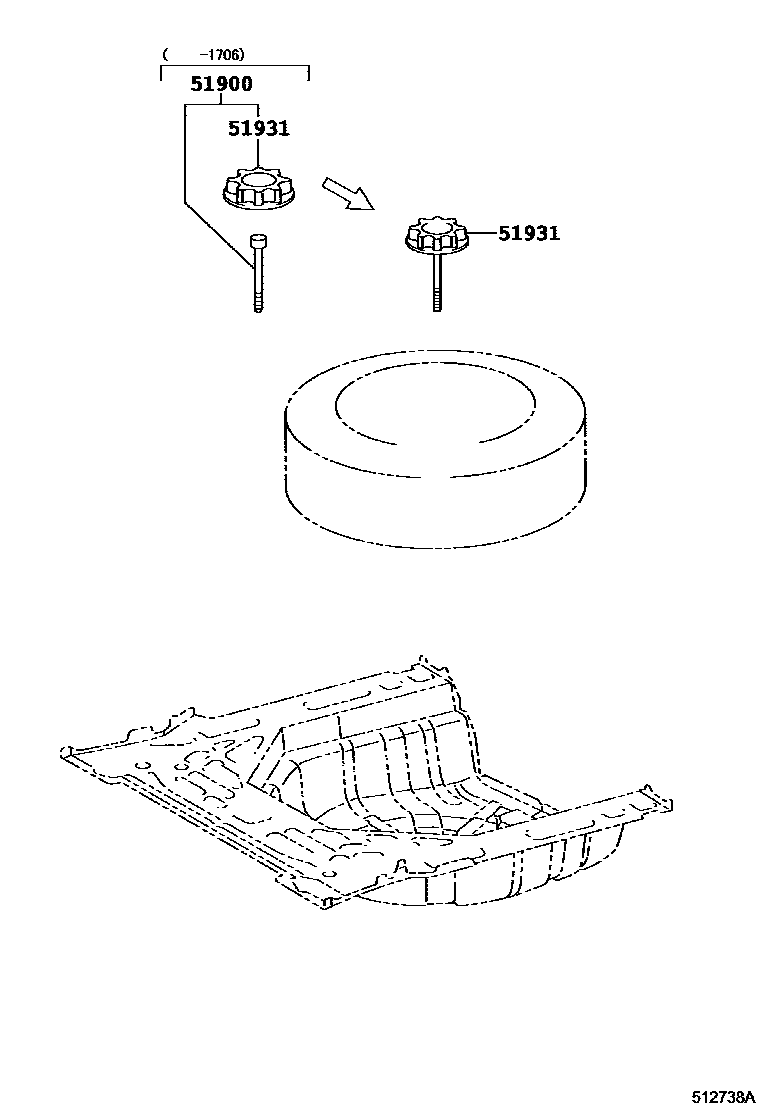 ( -1706)
51900
51931
51931
512738A