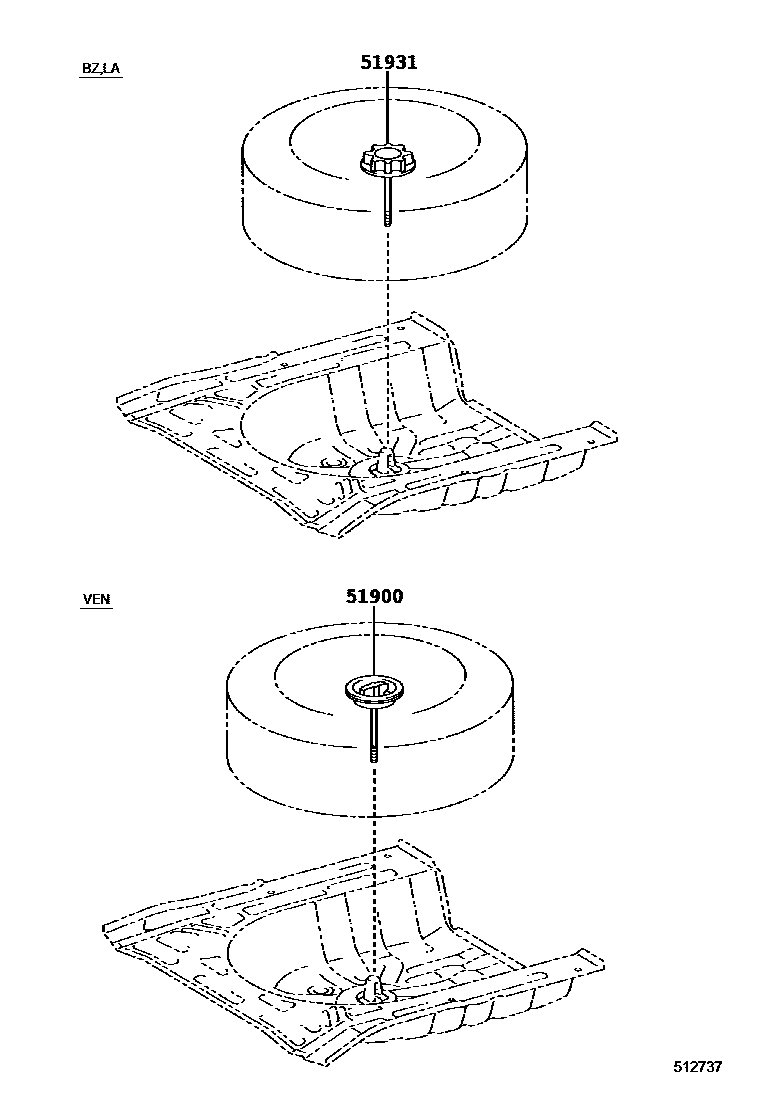 BZ,LA

51931

VEN

51900

512737