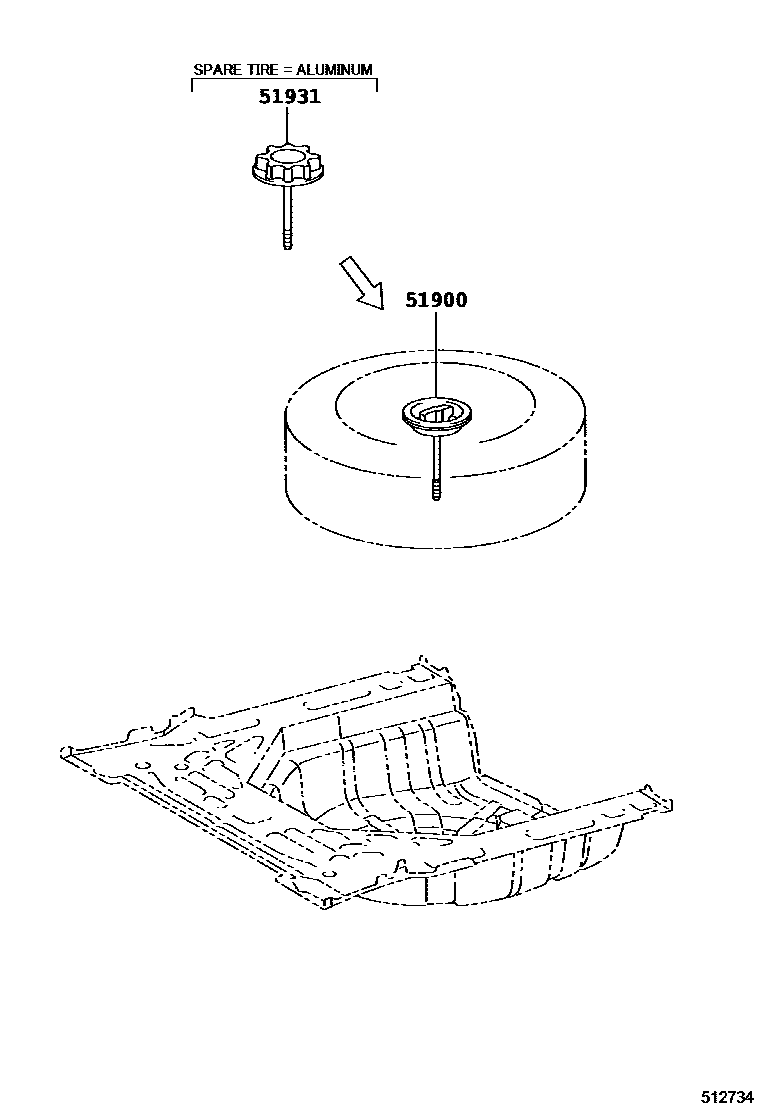 SPARE TIRE = ALUMINUM
51931

51900

512734