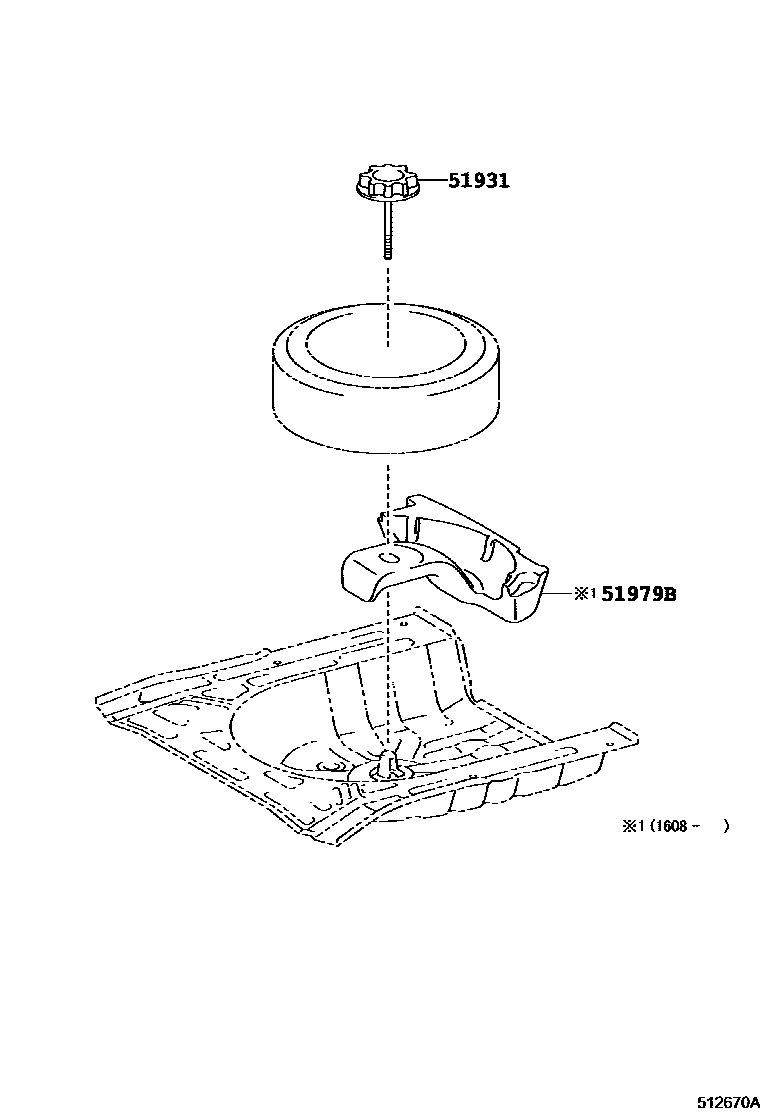 51931

※1 51979B

※1 (1608 - )

512670A