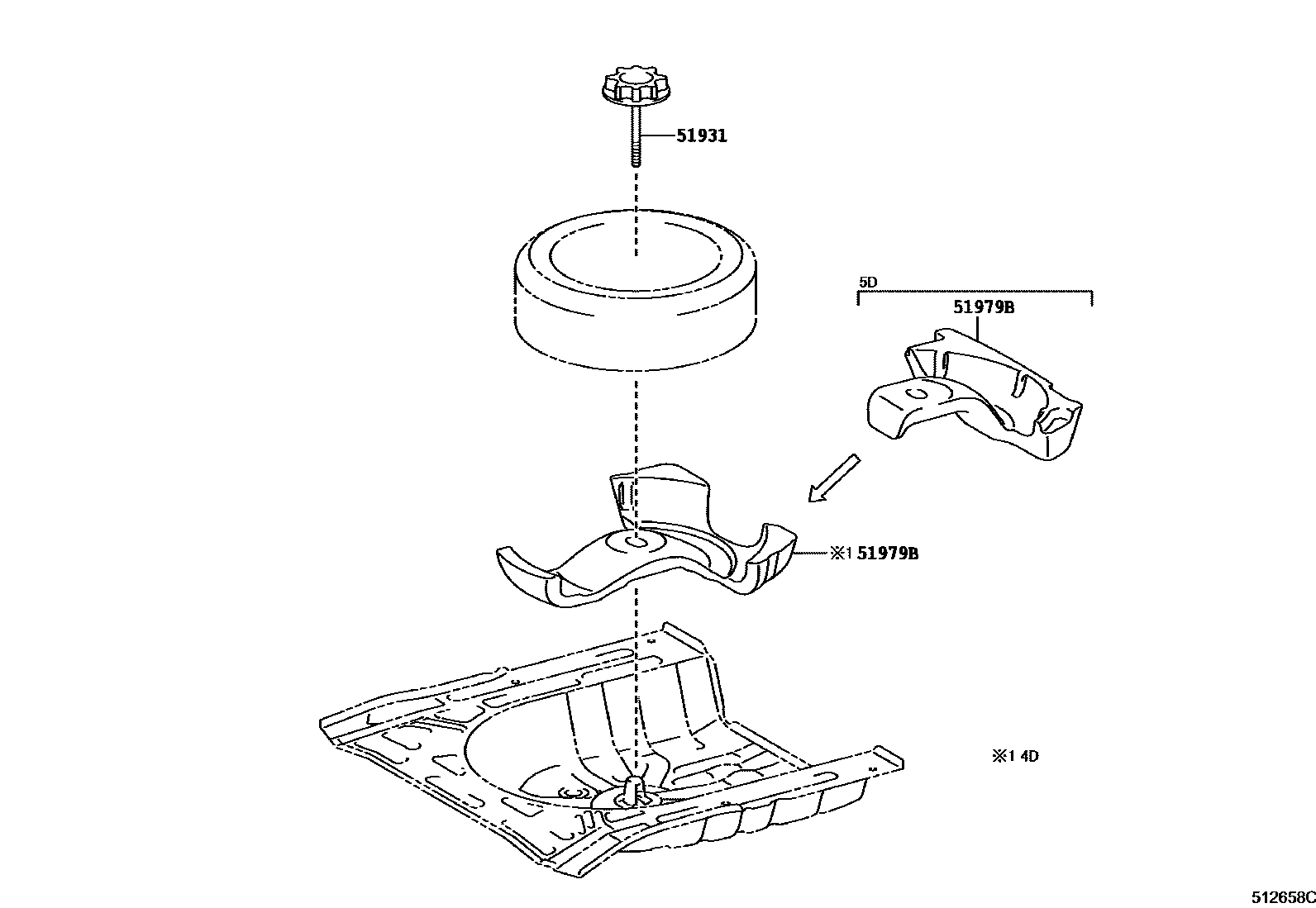 51931

5D

51979B

※1 51979B

※1 4D

512658C