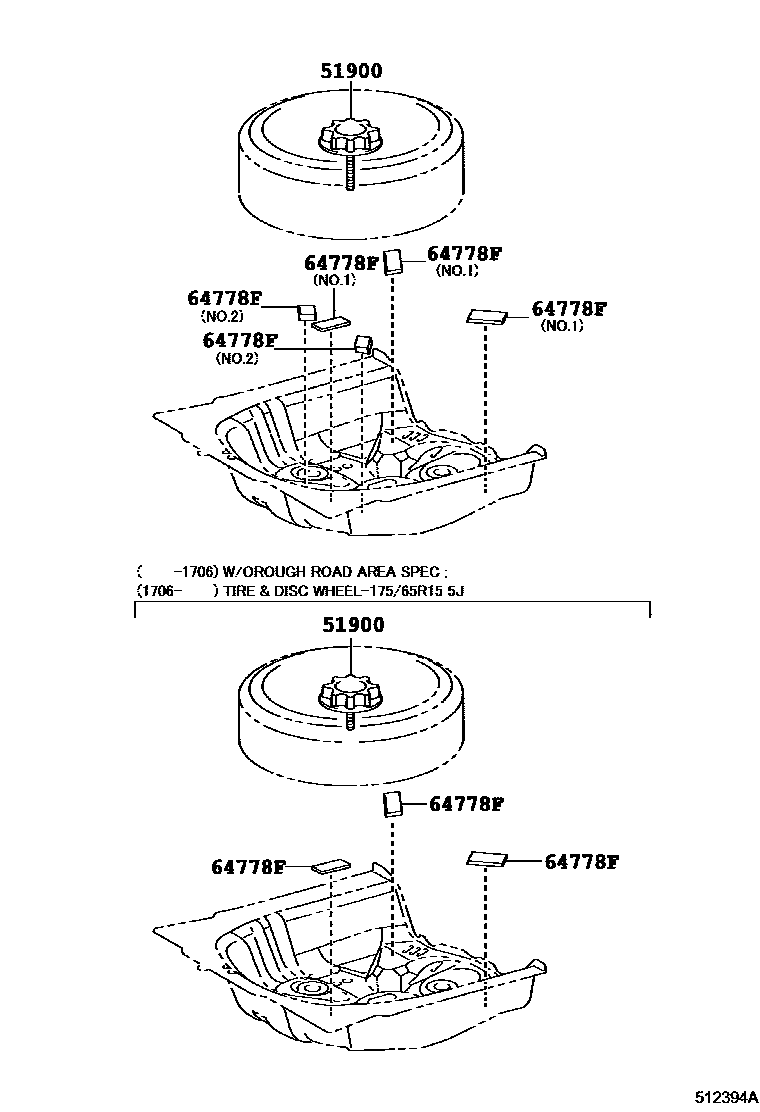 51900

64778F
(NO.1)

64778F
(NO.1)

64778F
(NO.2)

64778F
(NO.1)

64778F
(NO.2)

(　　-1706) W/OROUGH ROAD AREA SPEC :
(1706-　　) TIRE & DISC WHEEL-175/65R15 5J

51900

64778F

64778F

64778F

512394A