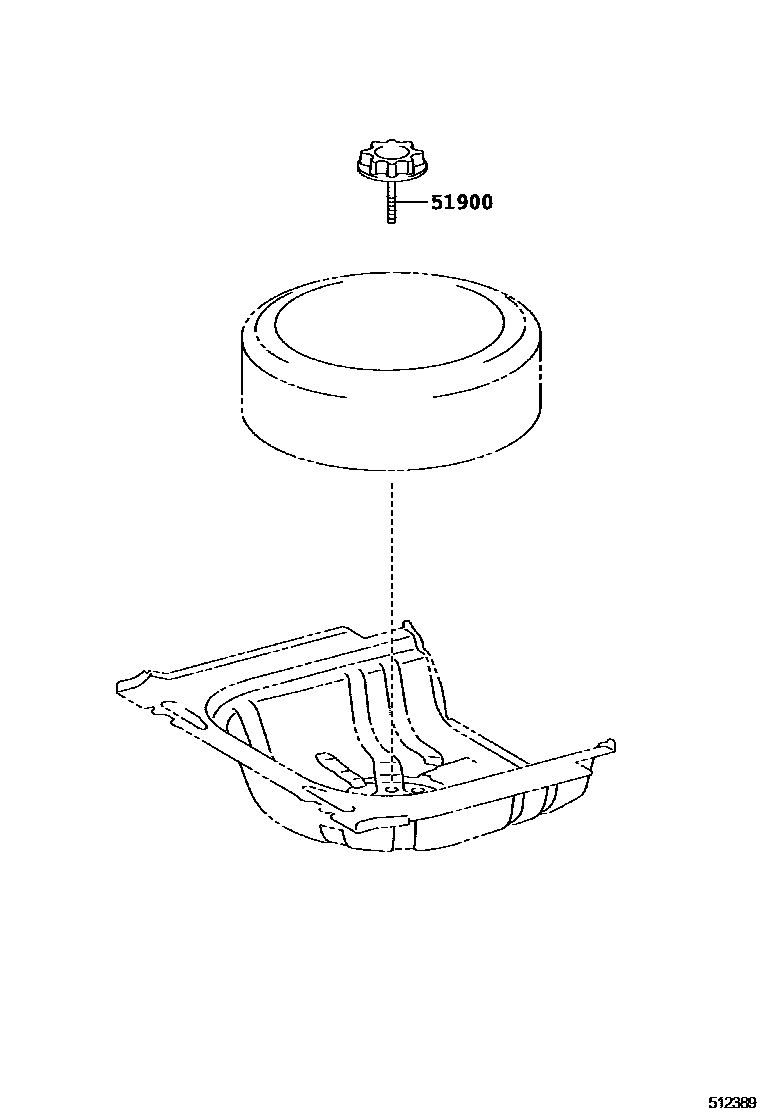 51900

512389