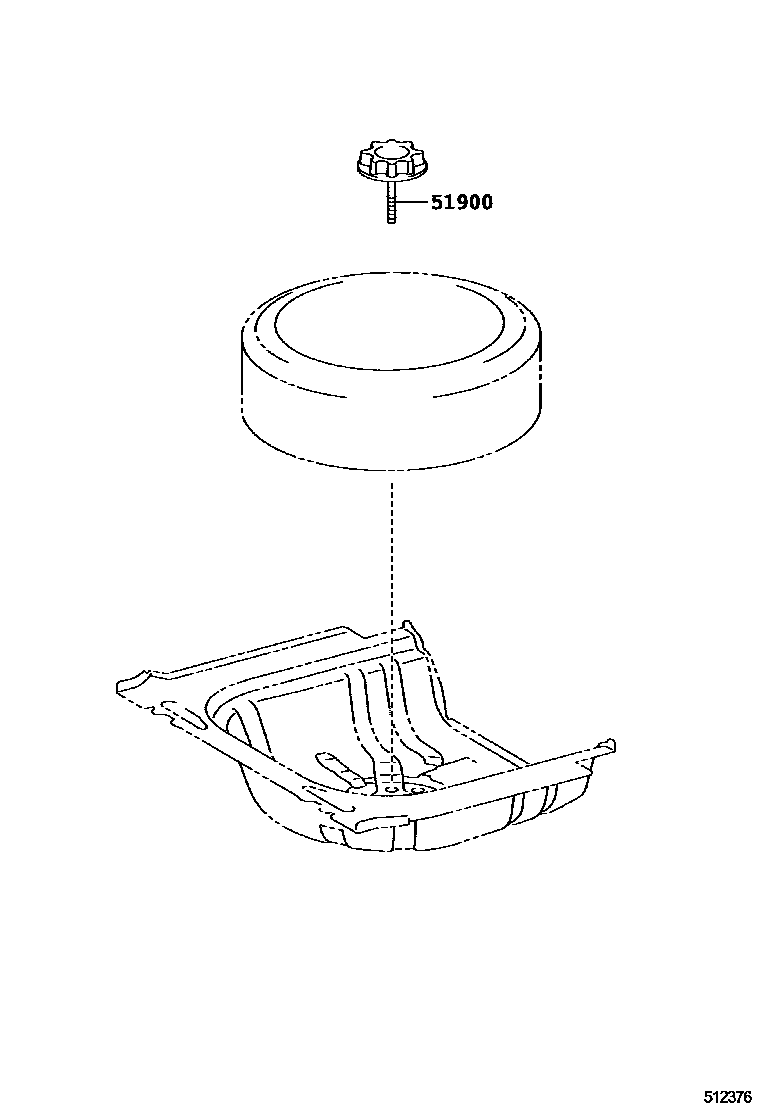 51900

512376