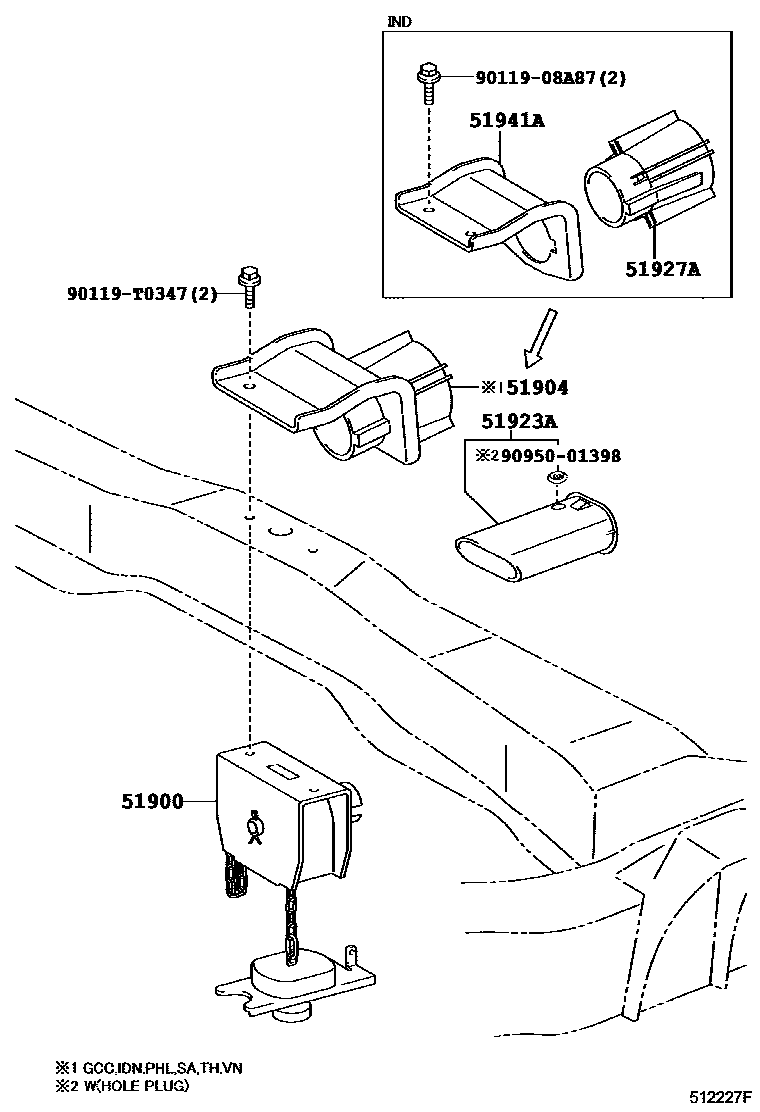 IND

90119-08A87(2)

51941A

51927A

90119-T0347(2)

※1 51904

51923A

※2 90950-01398

51900

※1 GCC,IDN,PHL,SA,TH,VN
※2 W(HOLE PLUG)

512227F