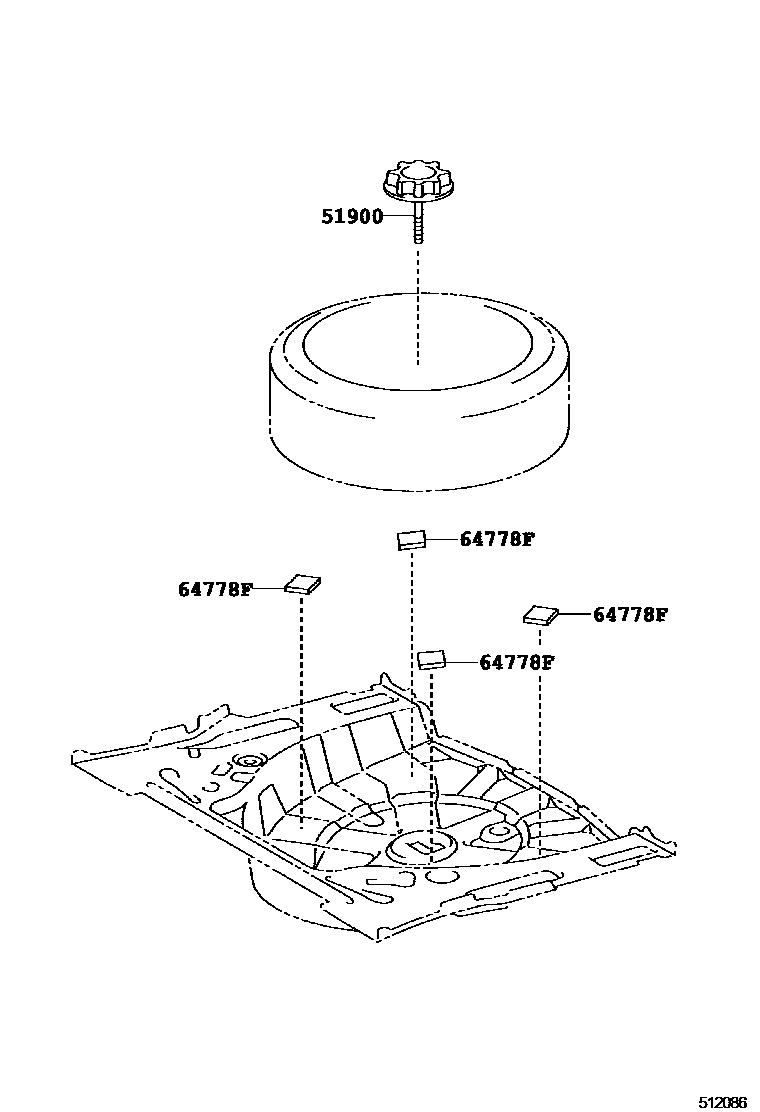 51900

64778F

64778F

64778F

64778F

512086