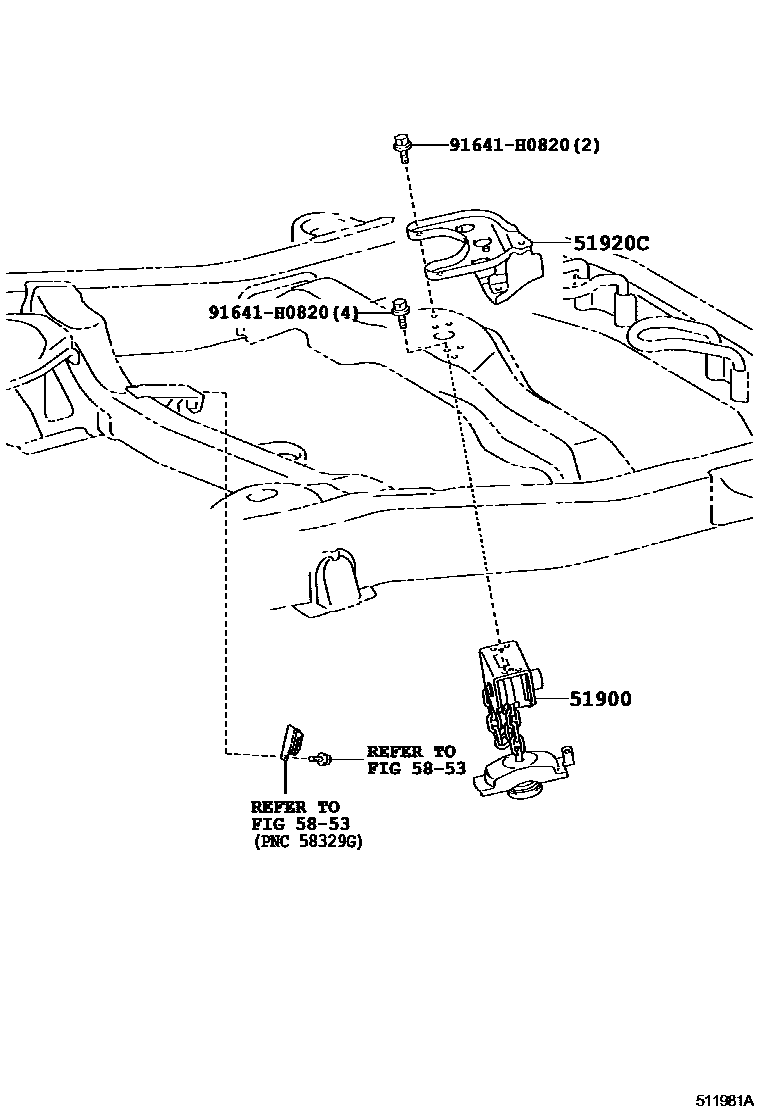 91641-H0820(2)

51920C

91641-H0820(4)

51900

REFER TO
FIG 58-53

REFER TO
FIG 58-53
(PNC 58329G)

511981A