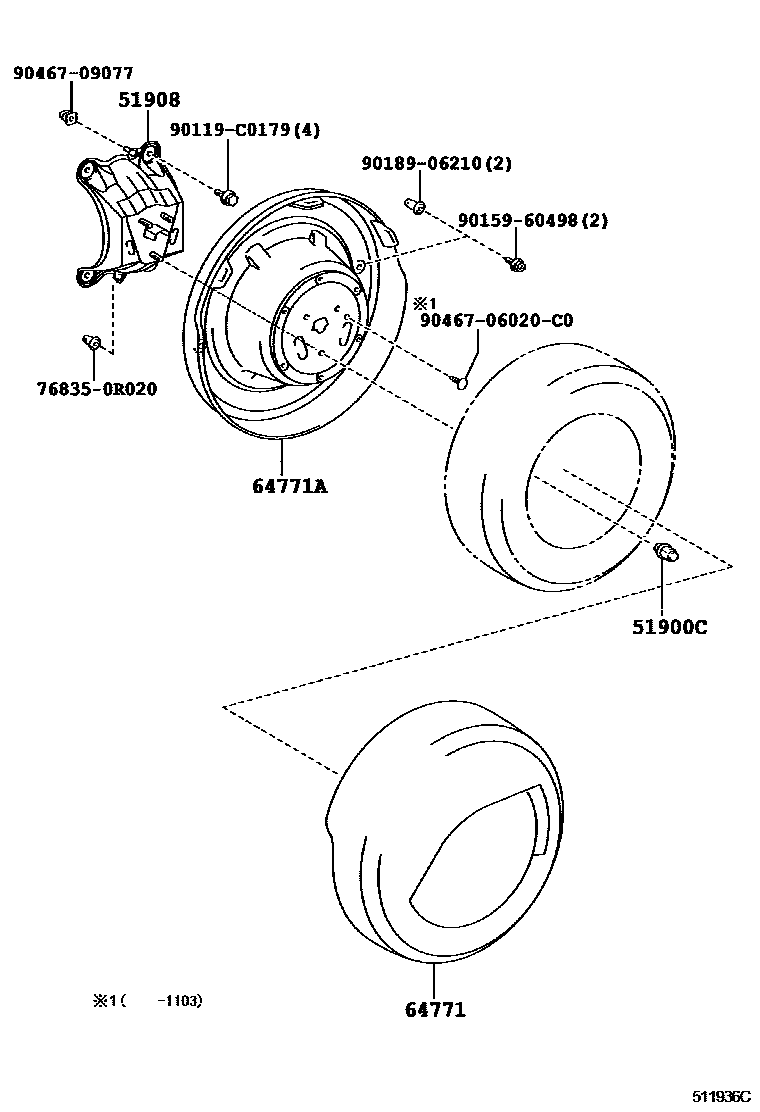 90467-09077
51908
90119-C0179(4)
90189-06210(2)
90159-60498(2)
※1
90467-06020-C0
76835-0R020
64771A
51900C
※1(　-1103)
64771
511936C