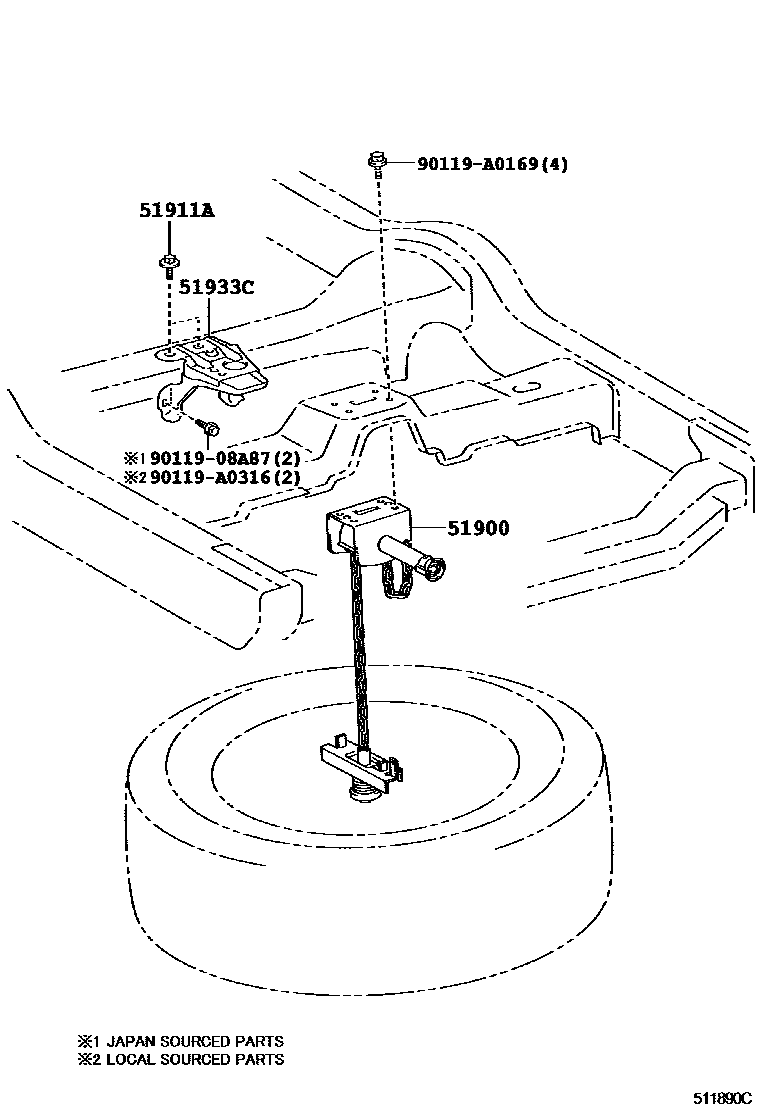 90119-A0169(4)

51911A

51933C

※1 90119-08A87(2)
※2 90119-A0316(2)

51900

※1 JAPAN SOURCED PARTS
※2 LOCAL SOURCED PARTS

511890C