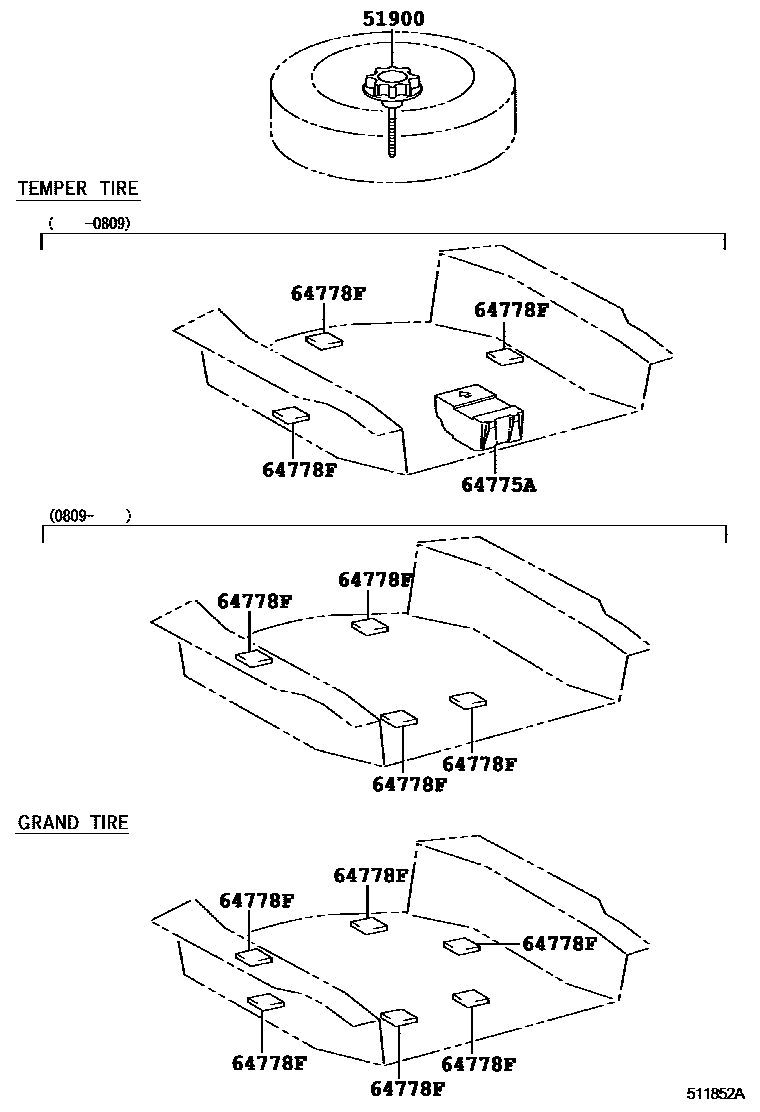 51900

TEMPER TIRE

( -0809)

64778F

64778F

64778F

64775A

(0809- )

64778F

64778F

64778F

64778F

GRAND TIRE

64778F

64778F

64778F

64778F

64778F

64778F

511852A