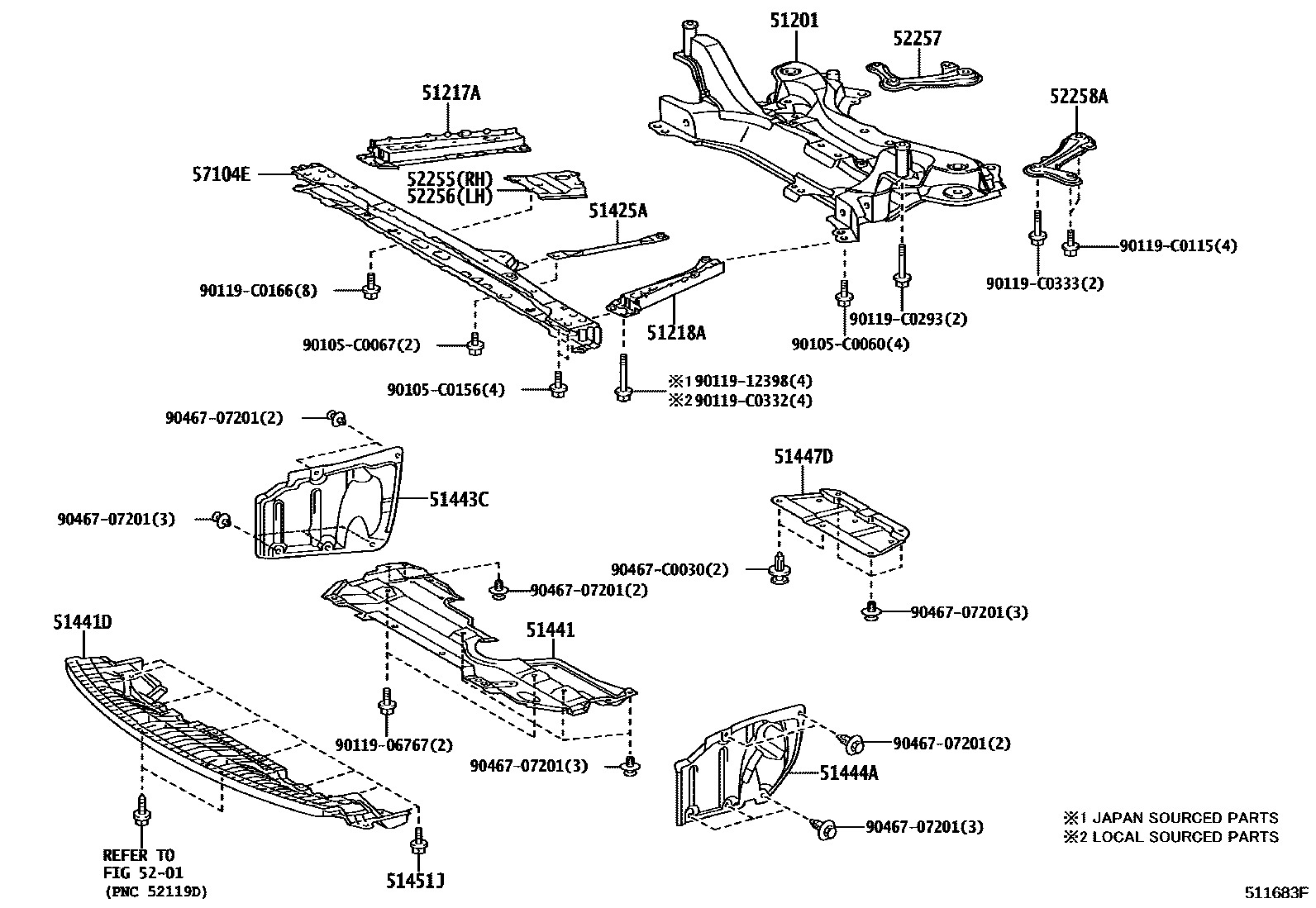 51201
52257
51217A
52258A
57104E
52255(RH)
52256(LH)
51425A
90119-C0115(4)
90119-C0166(8)
90119-C0333(2)
90119-C0293(2)
51218A
90105-C0067(2)
90105-C0060(4)
90105-C0156(4)
※1 90119-12398(4)
※2 90119-C0332(4)
90467-07201(2)
51447D
51443C
90467-07201(3)
90467-C0030(2)
90467-07201(2)
90467-07201(3)
51441D
51441
90119-06767(2)
90467-07201(2)
90467-07201(3)
51444A
90467-07201(3)
※1 JAPAN SOURCED PARTS
※2 LOCAL SOURCED PARTS
REFER TO
FIG 52-01
(PNC 52119D)
51451J
511683F