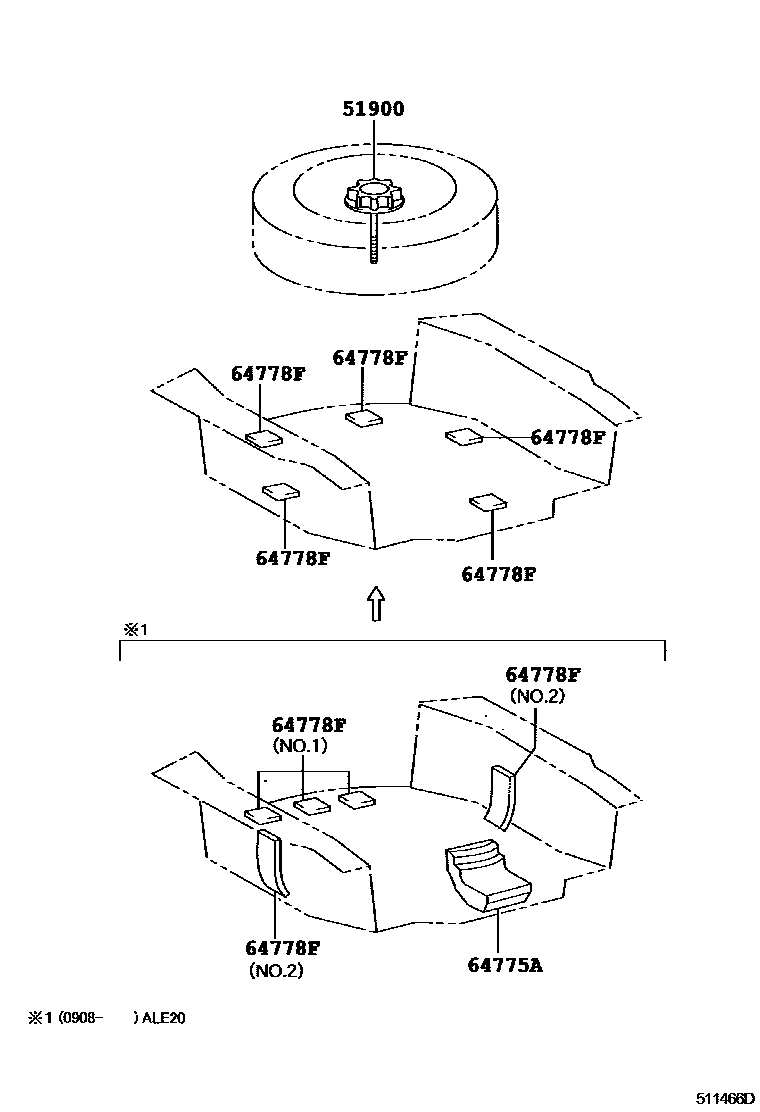 51900

64778F

64778F

64778F

64778F

64778F

※1

64778F
(NO.2)

64778F
(NO.1)

64778F
(NO.2)

64775A

※1 (0908-　　) ALE20

511466D