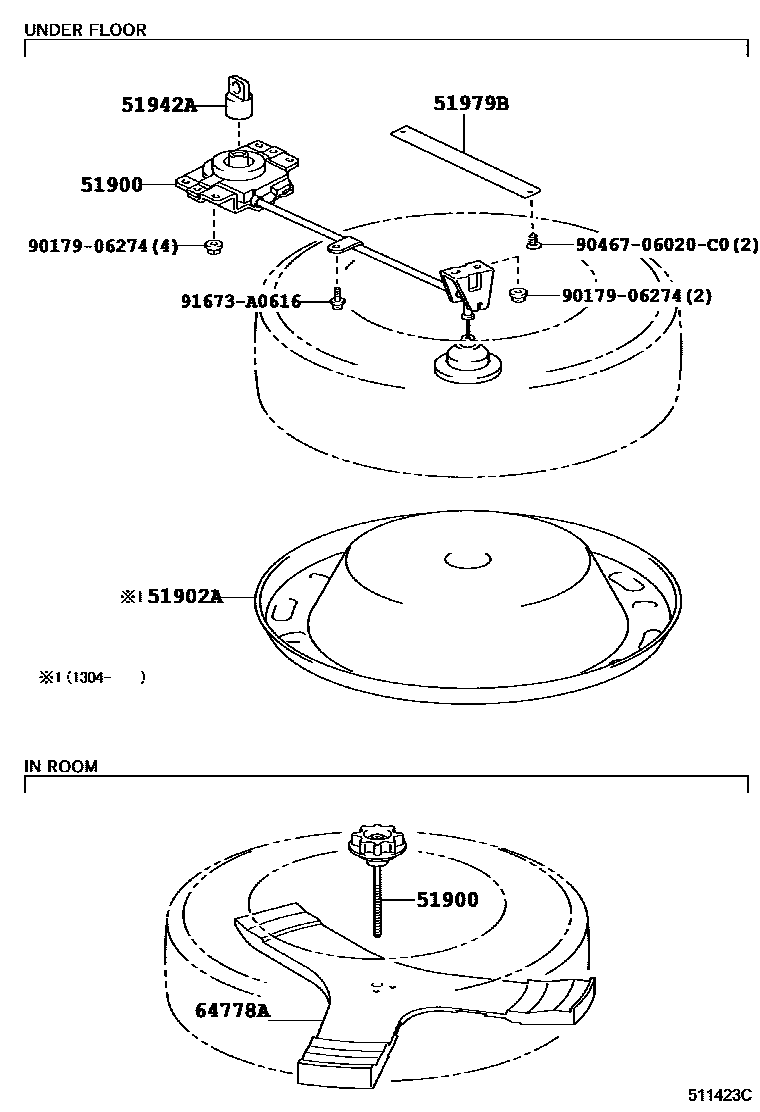 UNDER FLOOR

51942A

51979B

51900

90179-06274 (4)

90467-06020-C0 (2)

91673-A0616

90179-06274 (2)

※1 51902A

※1 (1304- )

IN ROOM

51900

64778A

511423C